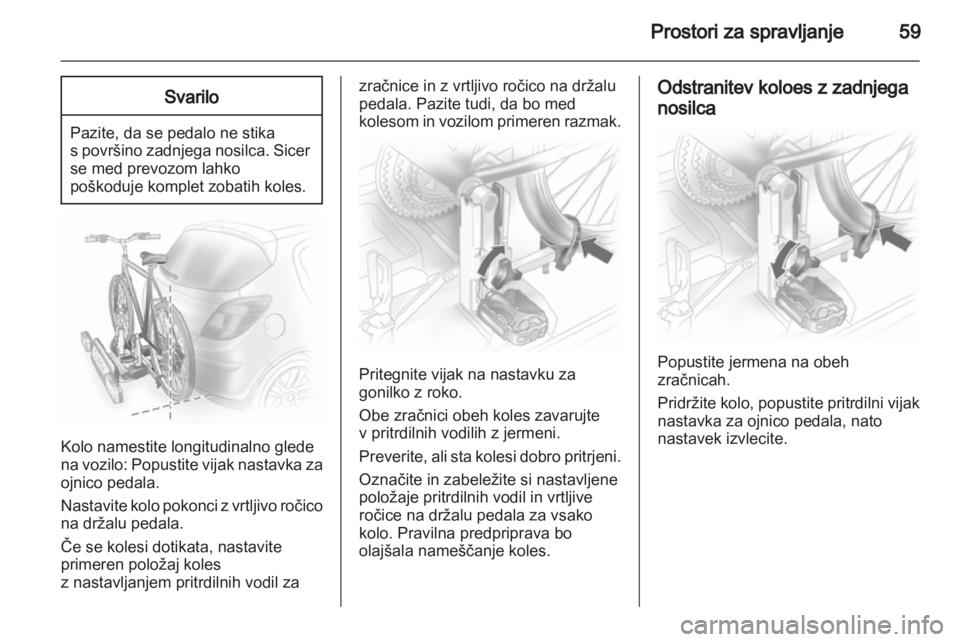 Prostori za spravljanje 59

Svarilo

Pazite, da se pedalo ne stika s površino zadnjega nosilca. Sicer se med prevozom lahko poškoduje komplet zobatih koles.

Kolo namestite longitudinalno glede na vozilo: Popustite vijak nastavka za ojnico pedala.

Nastavite kolo pokonci z vrtljivo ročico na držalu pedala.

Če se kolesi dotikata, nastavite primeren položaj koles z nastavljanjem pritrdilnih vodil za zračnice in z vrtljivo ročico na držalu pedala. Pazite tudi, da bo med kolesom in vozilom primeren razmak.

Pritegnite vijak na nastavku za gonilko z roko.

Obe zračnici obeh koles zavarujte v pritrdilnih vodilih z jermeni.

Preverite, ali sta kolesi dobro pritrjeni.

Označite in zabeležite si nastavljene položaje pritrdilnih vodil in vrtljive ročice na držalu pedala za vsako kolo. Pravilna predpriprava bo olajšala nameščanje koles.

Odstranitev koloes z zadnjega nosilca

Popustite jermena na obeh zračnicah.

Pridržite kolo, popustite pritrdilni vijak nastavka za ojnico pedala, nato nastavek izvlecite.

carmanualsonline.info