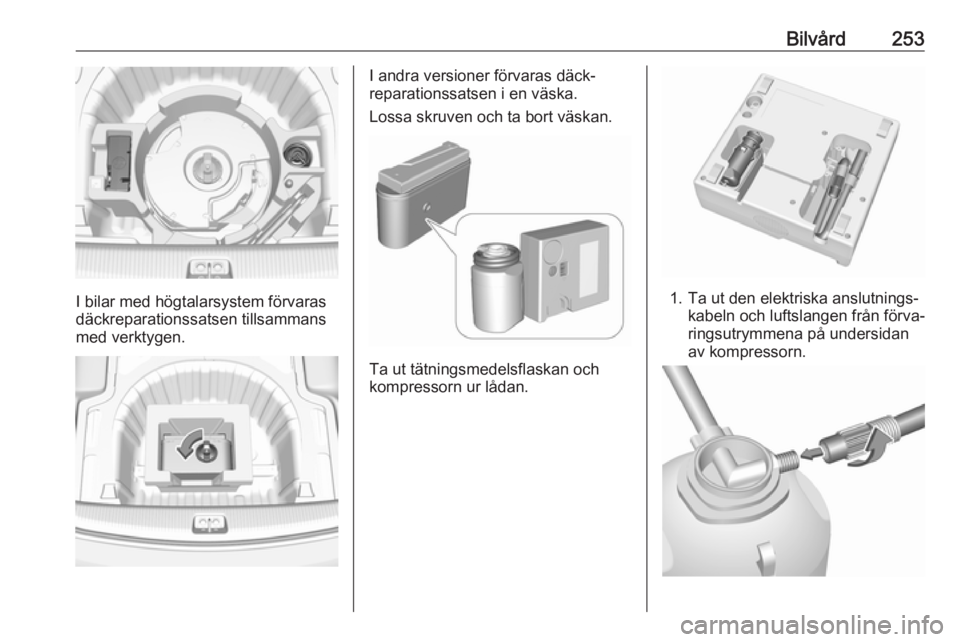 Bilvård 253

I bilar med högtalarsystem förvaras däckreparationssatsen tillsammans med verktygen.

I andra versioner förvaras däckreparationssatsen i en väska.

Lossa skruven och ta bort väskan.

Ta ut tätningsmedelsflaskan och kompressorn ur lådan.

1. Ta ut den elektriska anslutningskabeln och luftslangen från förvaringsutrymmena på undersidan av kompressorn.

carmanualsonline.info