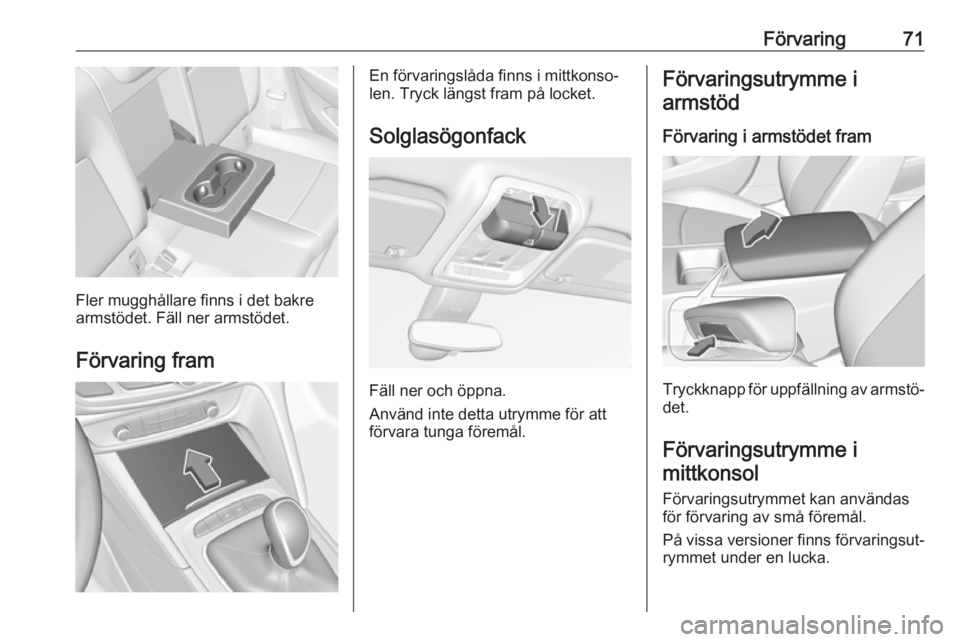 Förvaring 71

Fler mugghållare finns i det bakre armstödet. Fäll ner armstödet.

Förvaring fram

En förvaringslåda finns i mittkonsolen. Tryck längst fram på locket.

Solglasögonfack

Fäll ner och öppna.

Använd inte detta utrymme för att förvara tunga föremål.

Förvaringsutrymme i armstöd

Förvaring i armstödet fram

Tryckknapp för uppfällning av armstödet.

Förvaringsutrymme i mittkonsol

Förvaringsutrymmet kan användas för förvaring av små föremål.

På vissa versioner finns förvaringsutrymmet under en lucka.

carmanualsonline.info