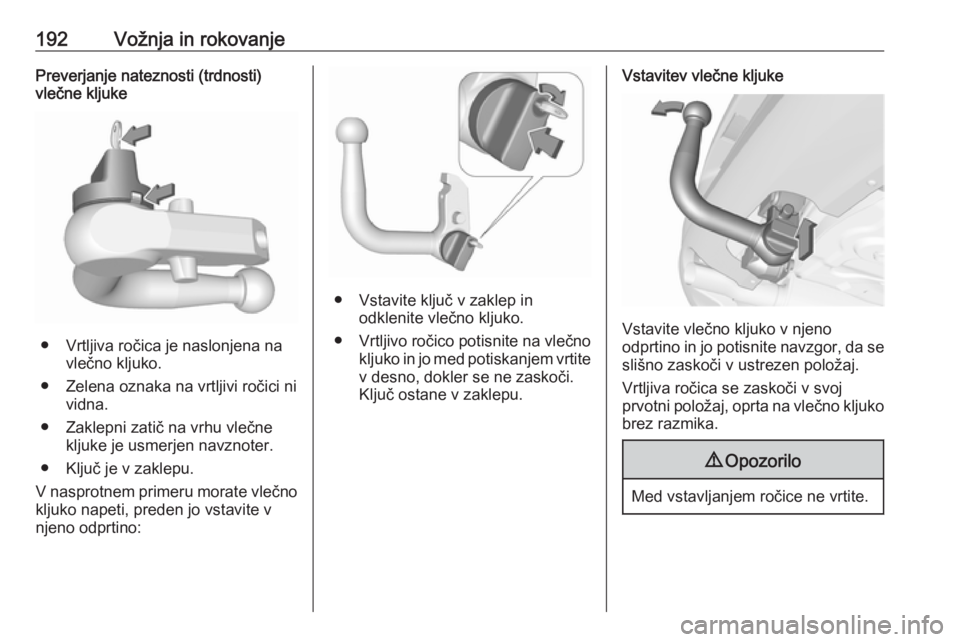 192 Vožnja in rokovanje

Preverjanje nateznosti (trdnosti) vlečne kljuke

● Vrtljiva ročica je naslonjena na vlečno kljuko.

● Zelena oznaka na vrtljivi ročici ni vidna.

● Zaklepni zatič na vrhu vlečne kljuke je usmerjen navznoter.

● Ključ je v zaklepu.

V nasprotnem primeru morate vlečno kljuko napeti, preden jo vstavite v njeno odprtino:

● Vstavite ključ v zaklep in odklenite vlečno kljuko.

● Vrtljivo ročico potisnite na vlečno kljuko in jo med potiskanjem vrtite v desno, dokler se ne zaskoči. Ključ ostane v zaklepu.

Vstavitev vlečne kljuke

Vstavite vlečno kljuko v njeno odprtino in jo potisnite navzgor, da se slišno zaskoči v ustrezen položaj.

Vrtljiva ročica se zaskoči v svoj prvotni položaj, oprta na vlečno kljuko brez razmika.

⚠ Opozorilo

Med vstavljanjem ročice ne vrtite.

carmanualsonline.info