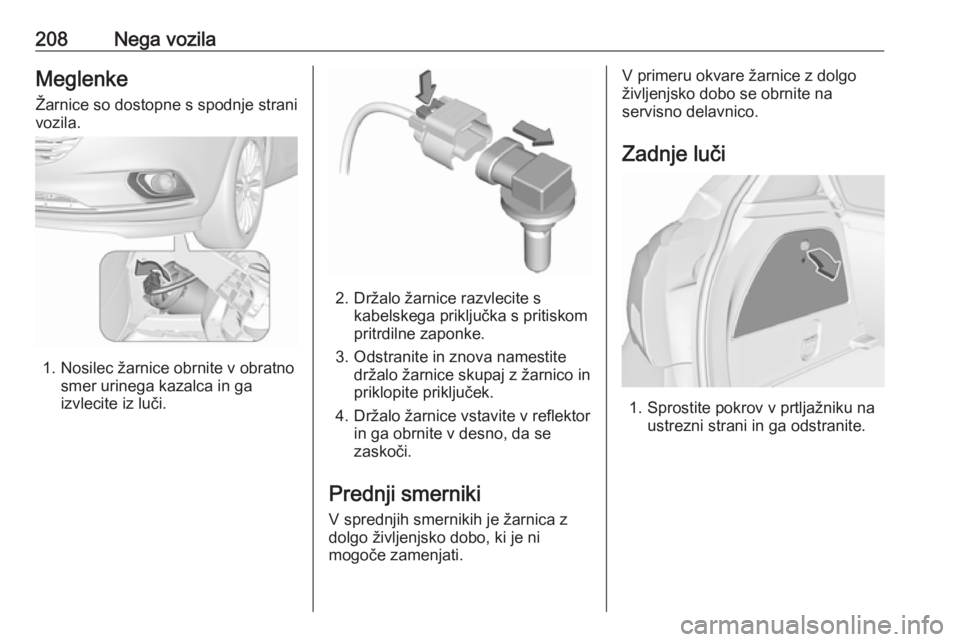 208 Nega vozila

Meglenke

Žarnice so dostopne s spodnje strani vozila.

1. Nosilec žarnice obrnite v obratno smer urinega kazalca in ga izvlecite iz luči.

2. Držalo žarnice razvlecite s kabelskega priključka s pritiskom pritrdilne zaponke.

3. Odstranite in znova namestite držalo žarnice skupaj z žarnico in priklopite priključek.

4. Držalo žarnice vstavite v reflektor in ga obrnite v desno, da se zaskoči.

Prednji smerniki

V sprednjih smernikih je žarnica z dolgo življenjsko dobo, ki je ni mogoče zamenjati.

V primeru okvare žarnice z dolgo življenjsko dobo se obrnite na servisno delavnico.

Zadnje luči

1. Sprostite pokrov v prtljažniku na ustrezni strani in ga odstranite.

carmanualsonline.info