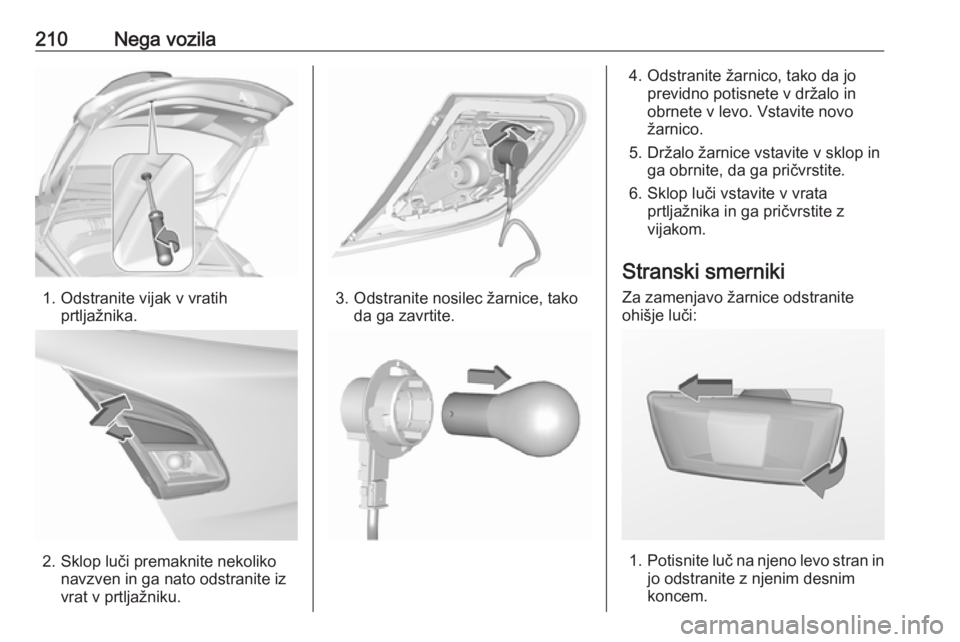 210 Nega vozila

1. Odstranite vijak v vratih prtljažnika.

2. Sklop luči premaknite nekoliko navzven in ga nato odstranite iz vrat v prtljažniku.

3. Odstranite nosilec žarnice, tako da ga zavrtite.

4. Odstranite žarnico, tako da jo previdno potisnete v držalo in obrnete v levo. Vstavite novo žarnico.

5. Držalo žarnice vstavite v sklop in ga obrnite, da ga pričvrstite.

6. Sklop luči vstavite v vrata prtljažnika in ga pričvrstite z vijakom.

Stranski smerniki

Za zamenjavo žarnice odstranite ohišje luči:

1. Potisnite luč na njeno levo stran in jo odstranite z njenim desnim koncem.

carmanualsonline.info