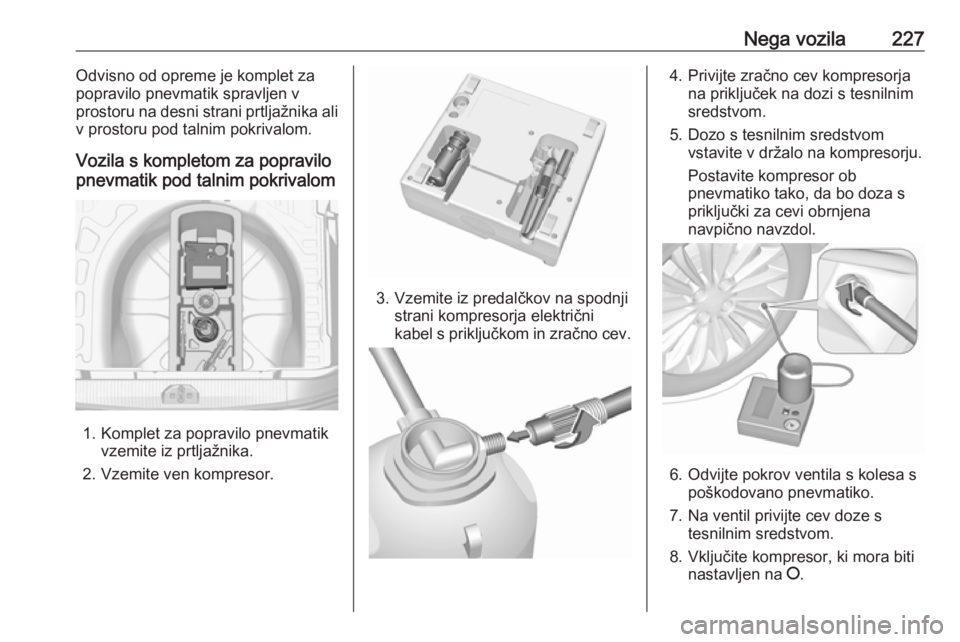 Nega vozila 227

Odvisno od opreme je komplet za popravilo pnevmatik spravljen v prostoru na desni strani prtljažnika ali v prostoru pod talnim pokrivalom.

Vozila s kompletom za popravilo pnevmatik pod talnim pokrivalom

1. Komplet za popravilo pnevmatik vzemite iz prtljažnika.

2. Vzemite ven kompresor.

3. Vzemite iz predalčkov na spodnji strani kompresorja električni kabel s priključkom in zračno cev.

4. Privijte zračno cev kompresorja na priključek na dozi s tesnilnim sredstvom.

5. Dozo s tesnilnim sredstvom vstavite v držalo na kompresorju.

Postavite kompresor ob pnevmatiko tako, da bo doza s priključki za cevi obrnjena navpično navzdol.

6. Odvijte pokrov ventila s kolesa s poškodovano pnevmatiko.

7. Na ventil privijte cev doze s tesnilnim sredstvom.

8. Vključite kompresor, ki mora biti nastavljen na O.

carmanualsonline.info