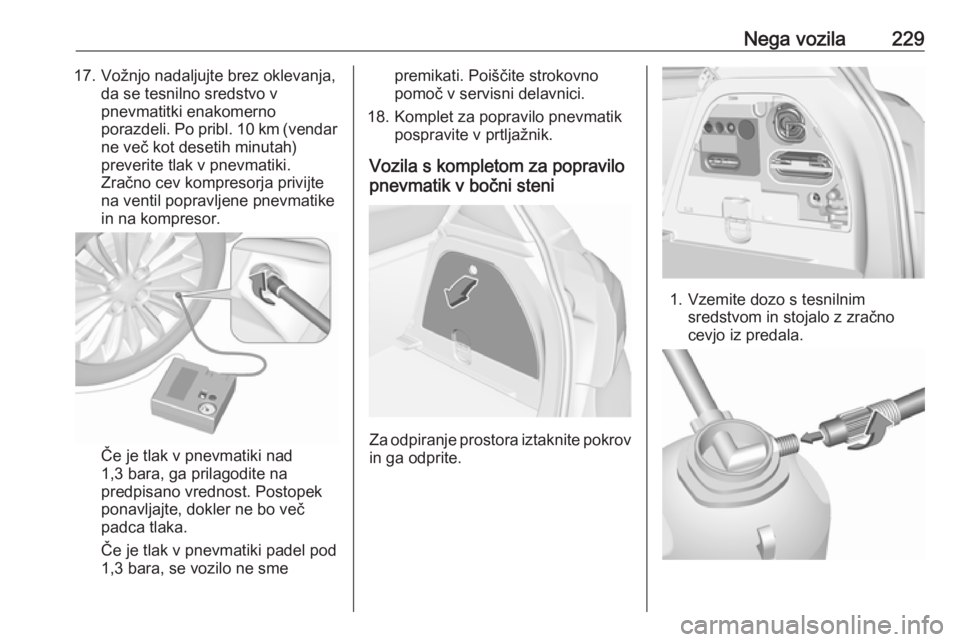 Nega vozila 229

17. Vožnjo nadaljujte brez oklevanja, da se tesnilno sredstvo v pnevmatitki enakomerno porazdeli. Po pribl. 10 km (vendar ne več kot desetih minutah) preverite tlak v pnevmatiki. Zračno cev kompresorja privijte na ventil popravljene pnevmatike in na kompresor.

Če je tlak v pnevmatiki nad 1,3 bara, ga prilagodite na predpisano vrednost. Postopek ponavljajte, dokler ne bo več padca tlaka.

Če je tlak v pnevmatiki padel pod 1,3 bara, se vozilo ne sme premikati. Poiščite strokovno pomoč v servisni delavnici.

18. Komplet za popravilo pnevmatik pospravite v prtljažnik.

Vozila s kompletom za popravilo pnevmatik v bočni steni

Za odpiranje prostora iztaknite pokrov in ga odprite.

1. Vzemite dozo s tesnilnim sredstvom in stojalo z zračno cevjo iz predala.

carmanualsonline.info