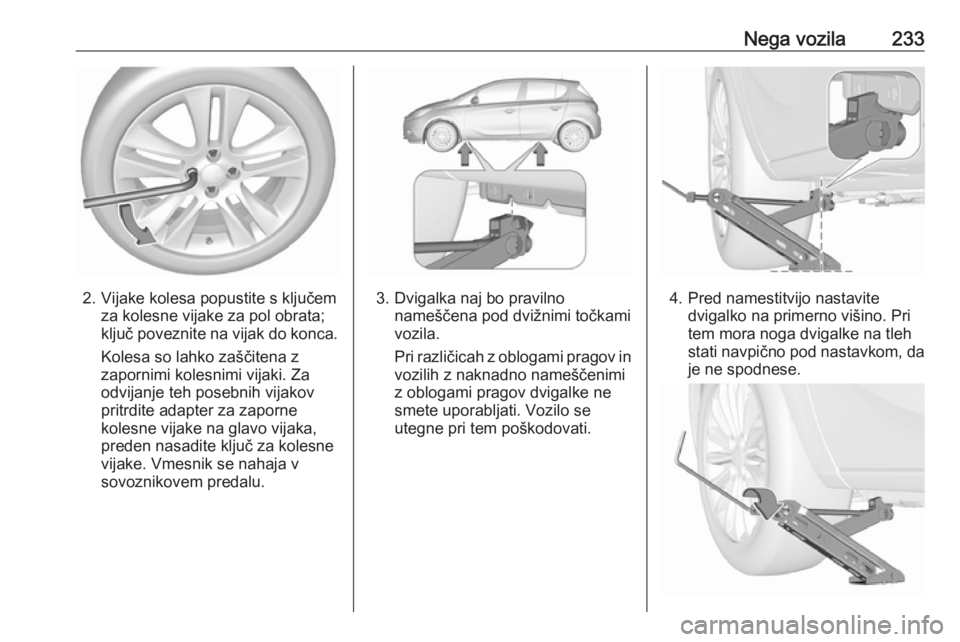 Nega vozila 233

2. Vijake kolesa popustite s ključem za kolesne vijake za pol obrata; ključ poveznite na vijak do konca.

Kolesa so lahko zaščitena z zapornimi kolesnimi vijaki. Za odvijanje teh posebnih vijakov pritrdite adapter za zaporne kolesne vijake na glavo vijaka, preden nasadite ključ za kolesne vijake. Vmesnik se nahaja v sovoznikovem predalu.

3. Dvigalka naj bo pravilno nameščena pod dvižnimi točkami vozila.

Pri različicah z oblogami pragov in vozilih z naknadno nameščenimi z oblogami pragov dvigalke ne smete uporabljati. Vozilo se utegne pri tem poškodovati.

4. Pred namestitvijo nastavite dvigalko na primerno višino. Pri tem mora noga dvigalke na tleh stati navpično pod nastavkom, da je ne spodnese.

carmanualsonline.info