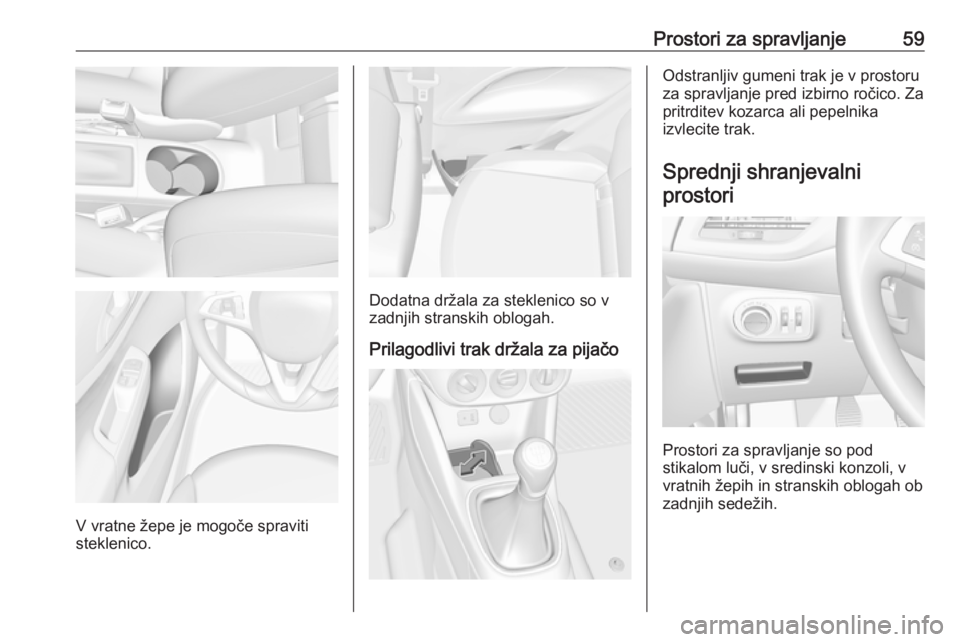 Prostori za spravljanje 59

V vratne žepe je mogoče spraviti steklenico.

Dodatna držala za steklenico so v zadnjih stranskih oblogah.

Prilagodlivi trak držala za pijačo

Odstranljiv gumeni trak je v prostoru za spravljanje pred izbirno ročico. Za pritrditev kozarca ali pepelnika izvlecite trak.

Sprednji shranjevalni prostori

Prostori za spravljanje so pod stikalom luči, v sredinski konzoli, v vratnih žepih in stranskih oblogah ob zadnjih sedežih.

carmanualsonline.info