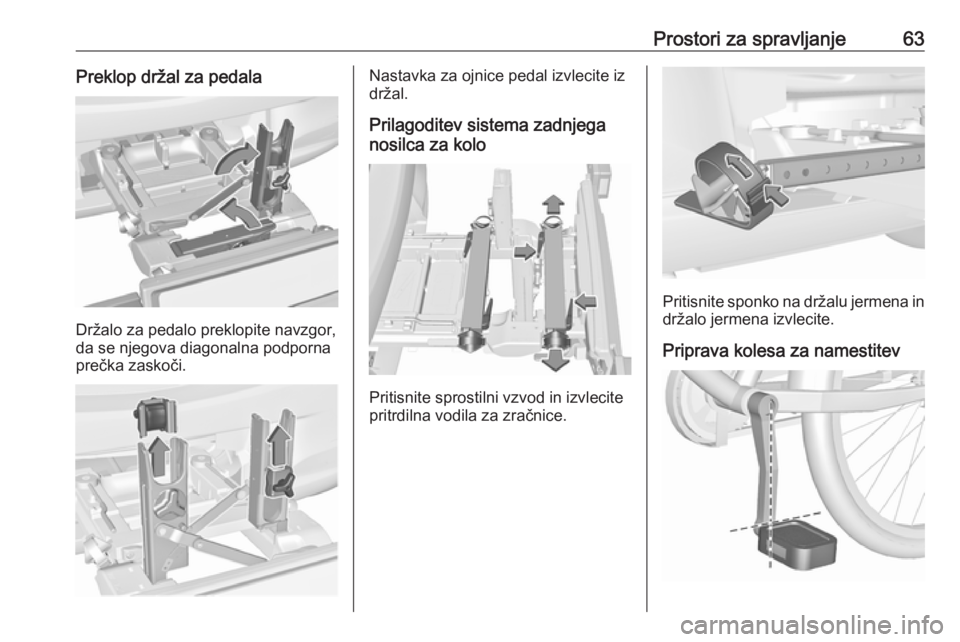 Prostori za spravljanje 63

Preklop držal za pedala

Držalo za pedalo preklopite navzgor, da se njegova diagonalna podporna prečka zaskoči.

Nastavka za ojnice pedal izvlecite iz držal.

Prilagoditev sistema zadnjega nosilca za kolo

Pritisnite sprostilni vzvod in izvlecite pritrdilna vodila za zračnice.

Pritisnite sponko na držalu jermena in držalo jermena izvlecite.

Priprava kolesa za namestitev

carmanualsonline.info