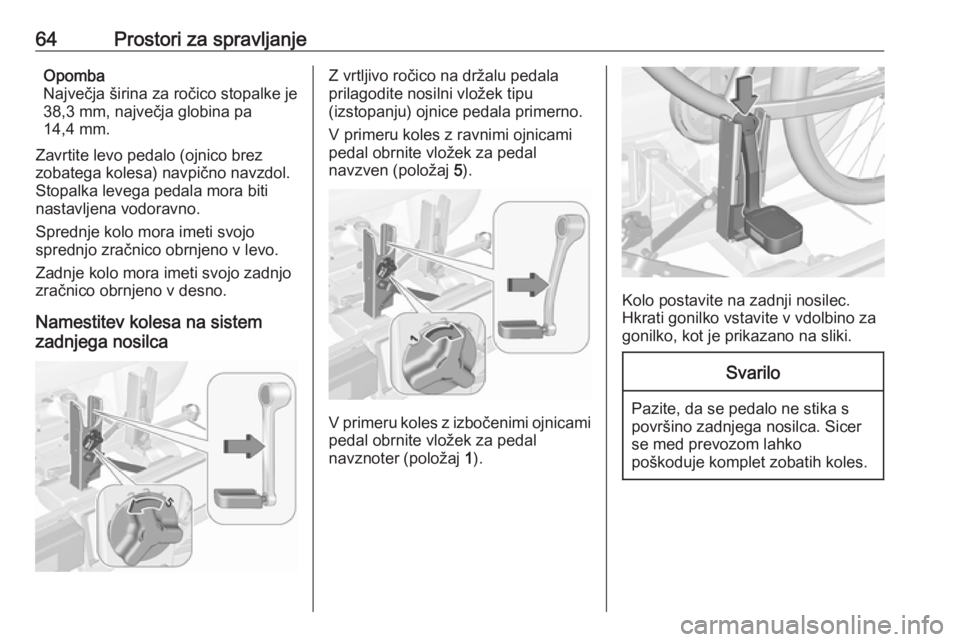 64 Prostori za spravljanje

Opomba
Največja širina za ročico stopalke je 38,3 mm, največja globina pa 14,4 mm.

Zavrtite levo pedalo (ojnico brez zobatega kolesa) navpično navzdol. Stopalka levega pedala mora biti nastavljena vodoravno.

Sprednje kolo mora imeti svojo sprednjo zračnico obrnjeno v levo.

Zadnje kolo mora imeti svojo zadnjo zračnico obrnjeno v desno.

Namestitev kolesa na sistem zadnjega nosilca

Z vrtljivo ročico na držalu pedala prilagodite nosilni vložek tipu (izstopanju) ojnice pedala primerno.

V primeru koles z ravnimi ojnicami pedal obrnite vložek za pedal navzven (položaj 5).

V primeru koles z izbočenimi ojnicami pedal obrnite vložek za pedal navznoter (položaj 1).

Kolo postavite na zadnji nosilec. Hkrati gonilko vstavite v vdolbino za gonilko, kot je prikazano na sliki.

Svarilo

Pazite, da se pedalo ne stika s površino zadnjega nosilca. Sicer se med prevozom lahko poškoduje komplet zobatih koles.

carmanualsonline.info