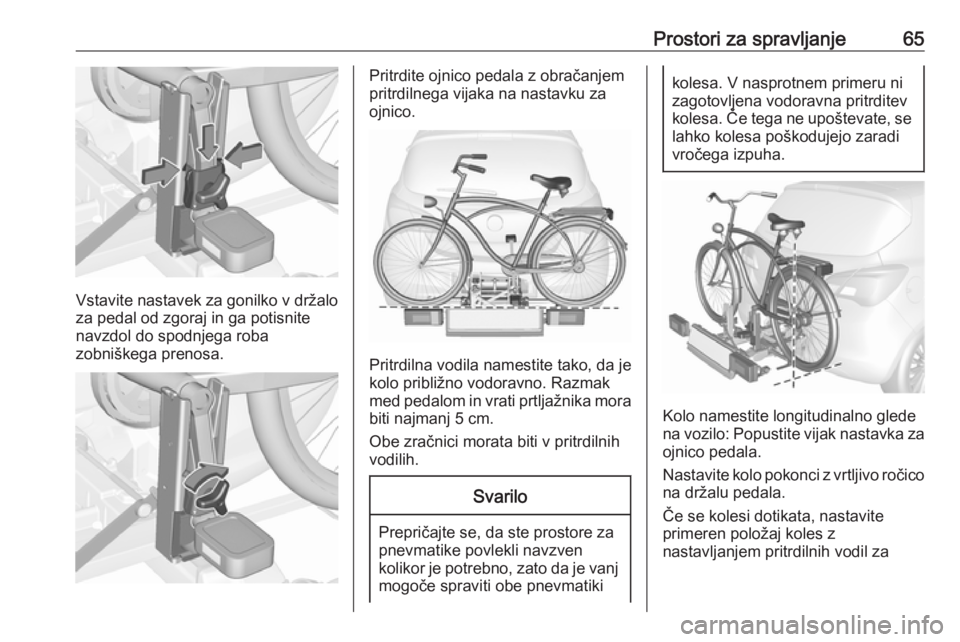 Prostori za spravljanje 65

Vstavite nastavek za gonilko v držalo za pedal od zgoraj in ga potisnite navzdol do spodnjega roba zobniškega prenosa.

Pritrdite ojnico pedala z obračanjem pritrdilnega vijaka na nastavku za ojnico.

Pritrdilna vodila namestite tako, da je kolo približno vodoravno. Razmak med pedalom in vrati prtljažnika mora biti najmanj 5 cm.

Obe zračnici morata biti v pritrdilnih vodilih.

Svarilo

Prepričajte se, da ste prostore za pnevmatike povlekli navzven kolikor je potrebno, zato da je vanj mogoče spraviti obe pnevmatiki kolesa. V nasprotnem primeru ni zagotovljena vodoravna pritrditev kolesa. Če tega ne upoštevate, se lahko kolesa poškodujejo zaradi vročega izpuha.

Kolo namestite longitudinalno glede na vozilo: Popustite vijak nastavka za ojnico pedala.

Nastavite kolo pokonci z vrtljivo ročico na držalu pedala.

Če se kolesi dotikata, nastavite primeren položaj koles z nastavljanjem pritrdilnih vodil za

carmanualsonline.info