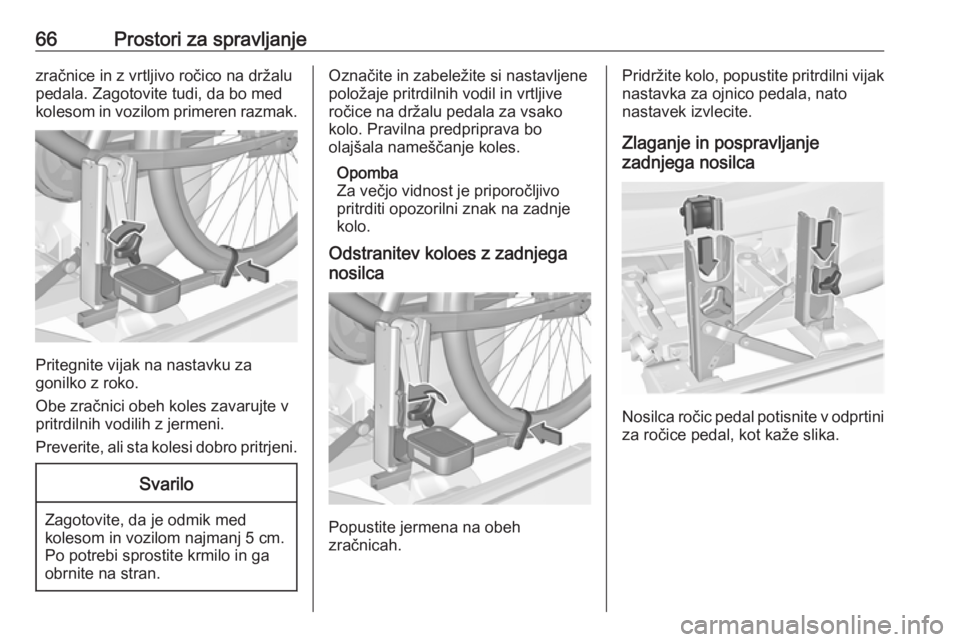 66 Prostori za spravljanje

zračnice in z vrtljivo ročico na držalu pedala. Zagotovite tudi, da bo med kolesom in vozilom primeren razmak.

Pritegnite vijak na nastavku za gonilko z roko.

Obe zračnici obeh koles zavarujte v pritrdilnih vodilih z jermeni.

Preverite, ali sta kolesi dobro pritrjeni.

Svarilo

Zagotovite, da je odmik med kolesom in vozilom najmanj 5 cm. Po potrebi sprostite krmilo in ga obrnite na stran.

Označite in zabeležite si nastavljene položaje pritrdilnih vodil in vrtljive ročice na držalu pedala za vsako kolo. Pravilna predpriprava bo olajšala nameščanje koles.

Opomba
Za večjo vidnost je priporočljivo pritrditi opozorilni znak na zadnje kolo.

Odstranitev koloes z zadnjega nosilca

Popustite jermena na obeh zračnicah.

Pridržite kolo, popustite pritrdilni vijak nastavka za ojnico pedala, nato nastavek izvlecite.

Zlaganje in pospravljanje zadnjega nosilca

Nosilca ročic pedal potisnite v odprtini za ročice pedal, kot kaže slika.

carmanualsonline.info