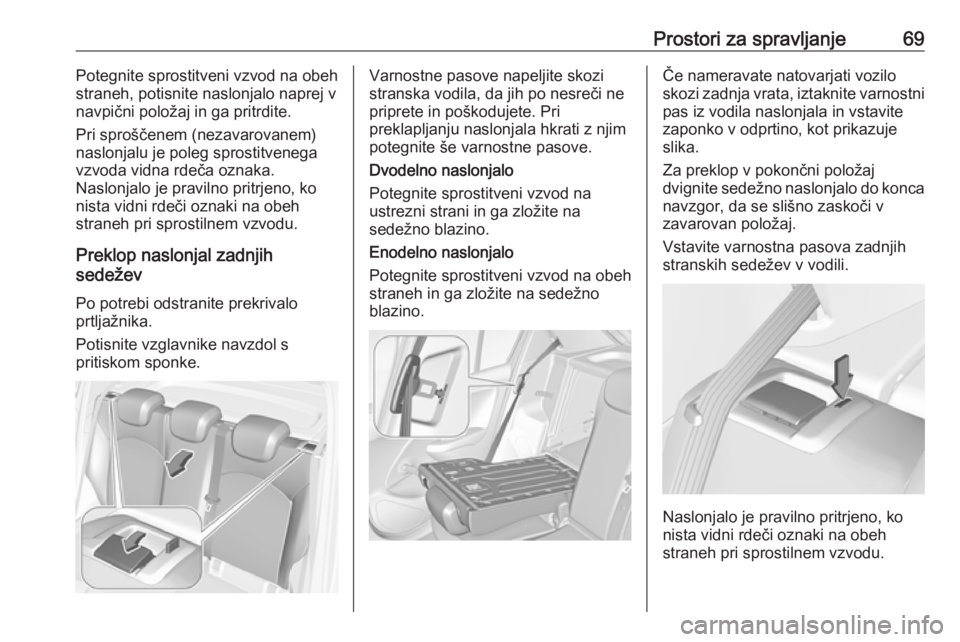 Prostori za spravljanje 69

Potegnite sprostitveni vzvod na obeh straneh, potisnite naslonjalo naprej v navpični položaj in ga pritrdite.

Pri sproščenem (nezavarovanem) naslonjalu je poleg sprostitvenega vzvoda vidna rdeča oznaka. Naslonjalo je pravilno pritrjeno, ko nista vidni rdeči oznaki na obeh straneh pri sprostilnem vzvodu.

Preklop naslonjal zadnjih sedežev

Po potrebi odstranite prekrivalo prtljažnika.

Potisnite vzglavnike navzdol s pritiskom sponke.

Varnostne pasove napeljite skozi stranska vodila, da jih po nesreči ne priprete in poškodujete. Pri preklapljanju naslonjala hkrati z njim potegnite še varnostne pasove.

Dvodelno naslonjalo

Potegnite sprostitveni vzvod na ustrezni strani in ga zložite na sedežno blazino.

Enodelno naslonjalo

Potegnite sprostitveni vzvod na obeh straneh in ga zložite na sedežno blazino.

Če nameravate natovarjati vozilo skozi zadnja vrata, iztaknite varnostni pas iz vodila naslonjala in vstavite zaponko v odprtino, kot prikazuje slika.

Za preklop v pokončni položaj dvignite sedežno naslonjalo do konca navzgor, da se slišno zaskoči v zavarovan položaj.

Vstavite varnostna pasova zadnjih stranskih sedežev v vodili.

Naslonjalo je pravilno pritrjeno, ko nista vidni rdeči oznaki na obeh straneh pri sprostilnem vzvodu.

carmanualsonline.info