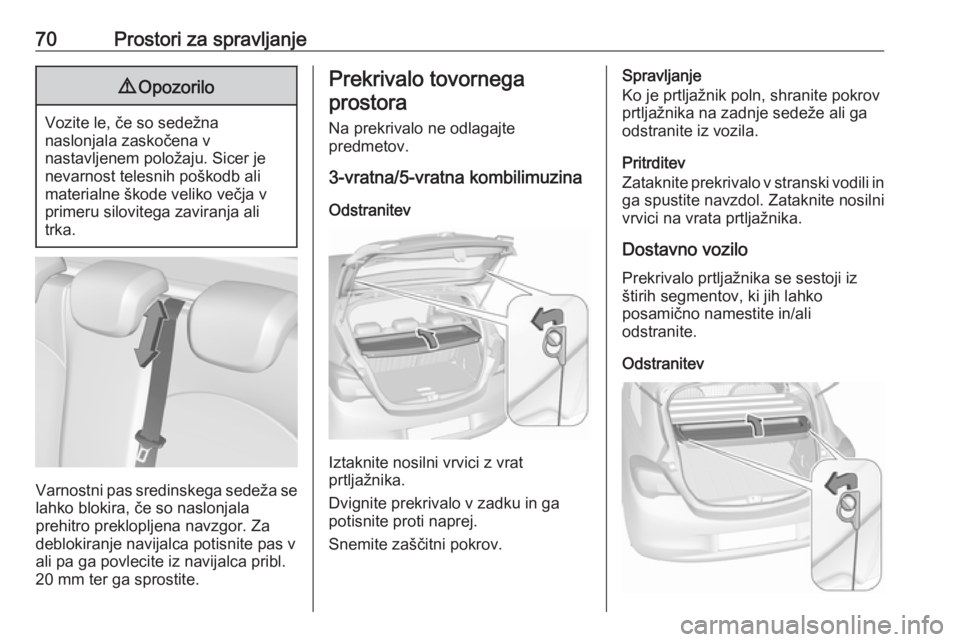 70 Prostori za spravljanje

⚠ Opozorilo

Vozite le, če so sedežna naslonjala zaskočena v nastavljenem položaju. Sicer je nevarnost telesnih poškodb ali materialne škode veliko večja v primeru silovitega zaviranja ali trka.

Varnostni pas sredinskega sedeža se lahko blokira, če so naslonjala prehitro preklopljena navzgor. Za deblokiranje navijalca potisnite pas v ali pa ga povlecite iz navijalca pribl. 20 mm ter ga sprostite.

Prekrivalo tovornega prostora

Na prekrivalo ne odlagajte predmetov.

3-vratna/5-vratna kombilimuzina

Odstranitev

Iztaknite nosilni vrvici z vrat prtljažnika.

Dvignite prekrivalo v zadku in ga potisnite proti naprej.

Snemite zaščitni pokrov.

Spravljanje

Ko je prtljažnik poln, shranite pokrov prtljažnika na zadnje sedeže ali ga odstranite iz vozila.

Pritrditev

Zataknite prekrivalo v stranski vodili in ga spustite navzdol. Zataknite nosilni vrvici na vrata prtljažnika.

Dostavno vozilo

Prekrivalo prtljažnika se sestoji iz štirih segmentov, ki jih lahko posamično namestite in/ali odstranite.

Odstranitev

carmanualsonline.info