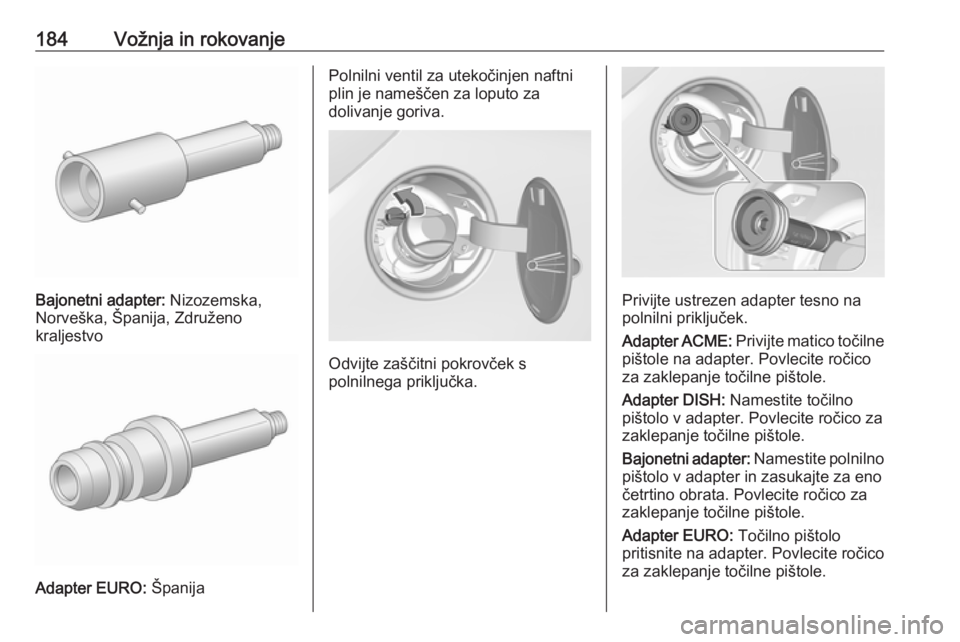 184 Vožnja in rokovanje

Bajonetni adapter: Nizozemska, Norveška, Španija, Združeno kraljestvo

Adapter EURO: Španija

Polnilni ventil za utekočinjen naftni plin je nameščen za loputo za dolivanje goriva.

Odvijte zaščitni pokrovček s polnilnega priključka.

Privijte ustrezen adapter tesno na polnilni priključek.

Adapter ACME: Privijte matico točilne pištole na adapter. Povlecite ročico za zaklepanje točilne pištole.

Adapter DISH: Namestite točilno pištolo v adapter. Povlecite ročico za zaklepanje točilne pištole.

Bajonetni adapter: Namestite polnilno pištolo v adapter in zasukajte za eno četrtino obrata. Povlecite ročico za zaklepanje točilne pištole.

Adapter EURO: Točilno pištolo pritisnite na adapter. Povlecite ročico za zaklepanje točilne pištole.

carmanualsonline.info