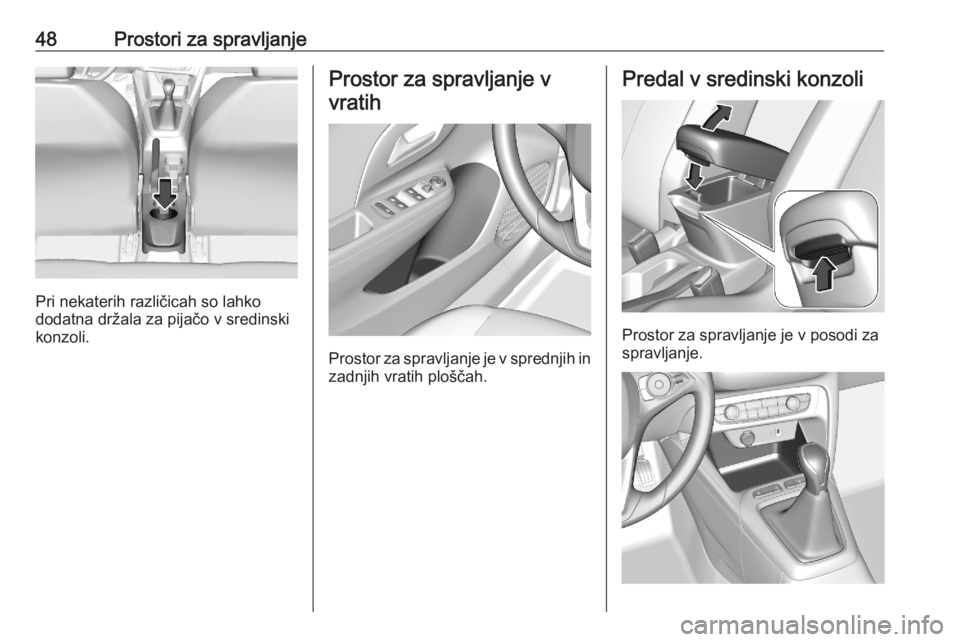 48 Prostori za spravljanje

Pri nekaterih različicah so lahko dodatna držala za pijačo v sredinski konzoli.

Prostor za spravljanje v vratih

Prostor za spravljanje je v sprednjih in zadnjih vratih ploščah.

Predal v sredinski konzoli

Prostor za spravljanje je v posodi za spravljanje.

carmanualsonline.info