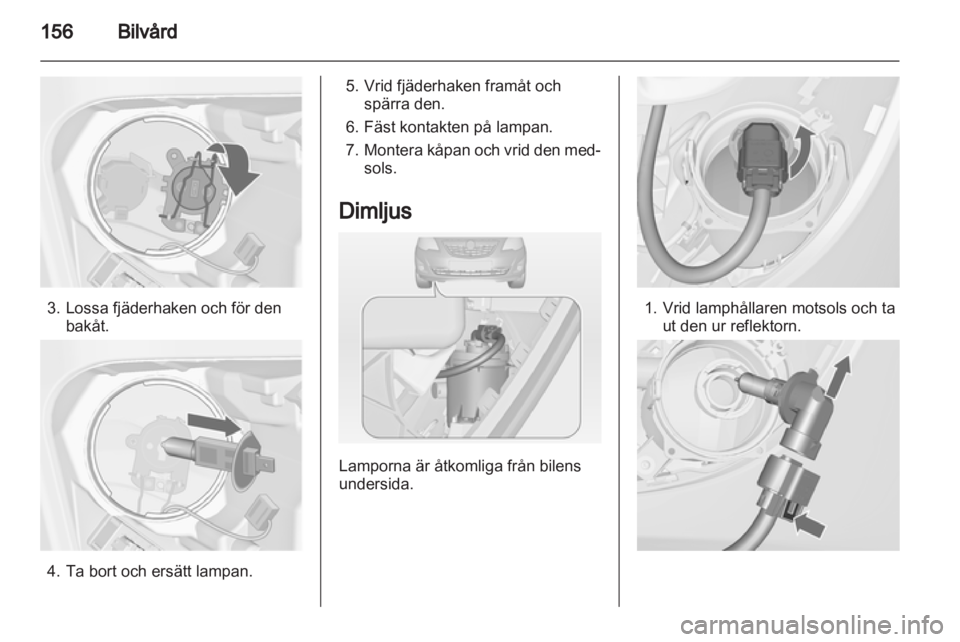 156 Bilvård

3. Lossa fjäderhaken och för den bakåt.

4. Ta bort och ersätt lampan.

5. Vrid fjäderhaken framåt och spärra den.

6. Fäst kontakten på lampan.

7. Montera kåpan och vrid den medsols.

Dimljus

Lamporna är åtkomliga från bilens undersida.

1. Vrid lamphållaren motsols och ta ut den ur reflektorn.

carmanualsonline.info