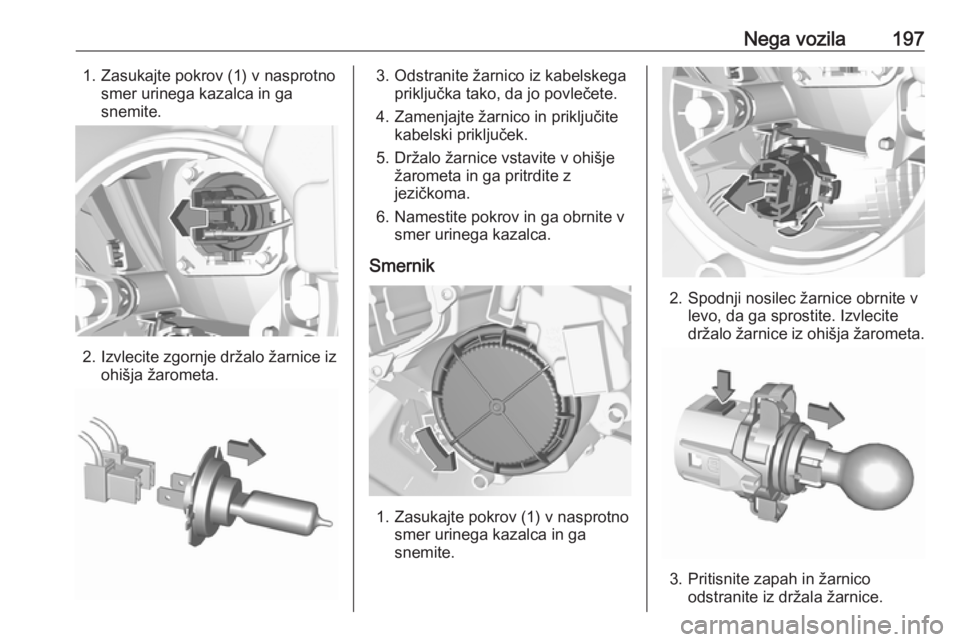 Nega vozila 197

1. Zasukajte pokrov (1) v nasprotno smer urinega kazalca in ga snemite.

2. Izvlecite zgornje držalo žarnice iz ohišja žarometa.

3. Odstranite žarnico iz kabelskega priključka tako, da jo povlečete.

4. Zamenjajte žarnico in priključite kabelski priključek.

5. Držalo žarnice vstavite v ohišje žarometa in ga pritrdite z jezičkoma.

6. Namestite pokrov in ga obrnite v smer urinega kazalca.

Smernik

1. Zasukajte pokrov (1) v nasprotno smer urinega kazalca in ga snemite.

2. Spodnji nosilec žarnice obrnite v levo, da ga sprostite. Izvlecite držalo žarnice iz ohišja žarometa.

3. Pritisnite zapah in žarnico odstranite iz držala žarnice.

carmanualsonline.info