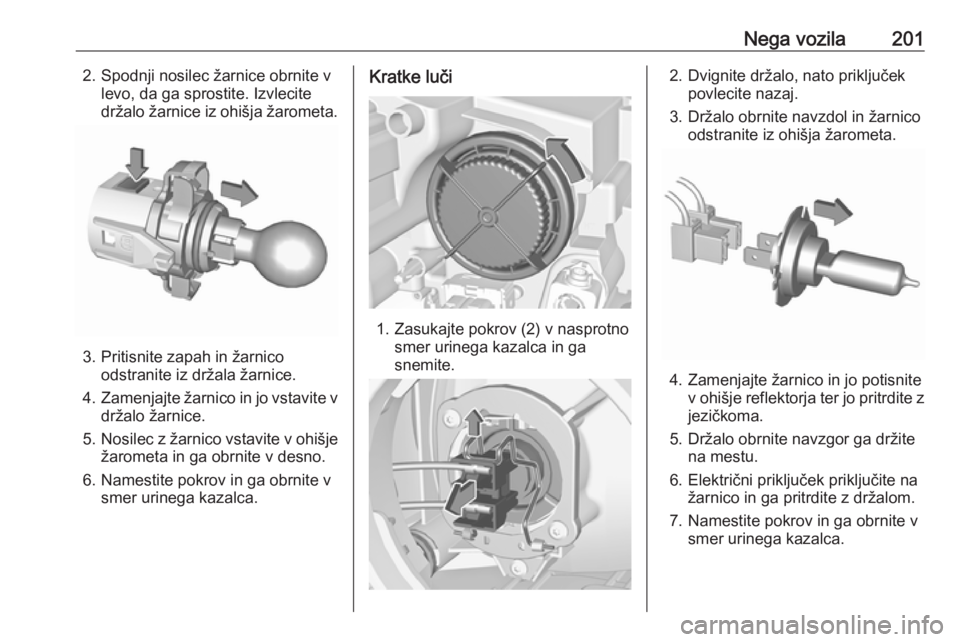 Nega vozila 201

2. Spodnji nosilec žarnice obrnite v levo, da ga sprostite. Izvlecite držalo žarnice iz ohišja žarometa.

3. Pritisnite zapah in žarnico odstranite iz držala žarnice.

4. Zamenjajte žarnico in jo vstavite v držalo žarnice.

5. Nosilec z žarnico vstavite v ohišje žarometa in ga obrnite v desno.

6. Namestite pokrov in ga obrnite v smer urinega kazalca.

Kratke luči

1. Zasukajte pokrov (2) v nasprotno smer urinega kazalca in ga snemite.

2. Dvignite držalo, nato priključek povlecite nazaj.

3. Držalo obrnite navzdol in žarnico odstranite iz ohišja žarometa.

4. Zamenjajte žarnico in jo potisnite v ohišje reflektorja ter jo pritrdite z jezičkoma.

5. Držalo obrnite navzgor ga držite na mestu.

6. Električni priključek priključite na žarnico in ga pritrdite z držalom.

7. Namestite pokrov in ga obrnite v smer urinega kazalca.

carmanualsonline.info