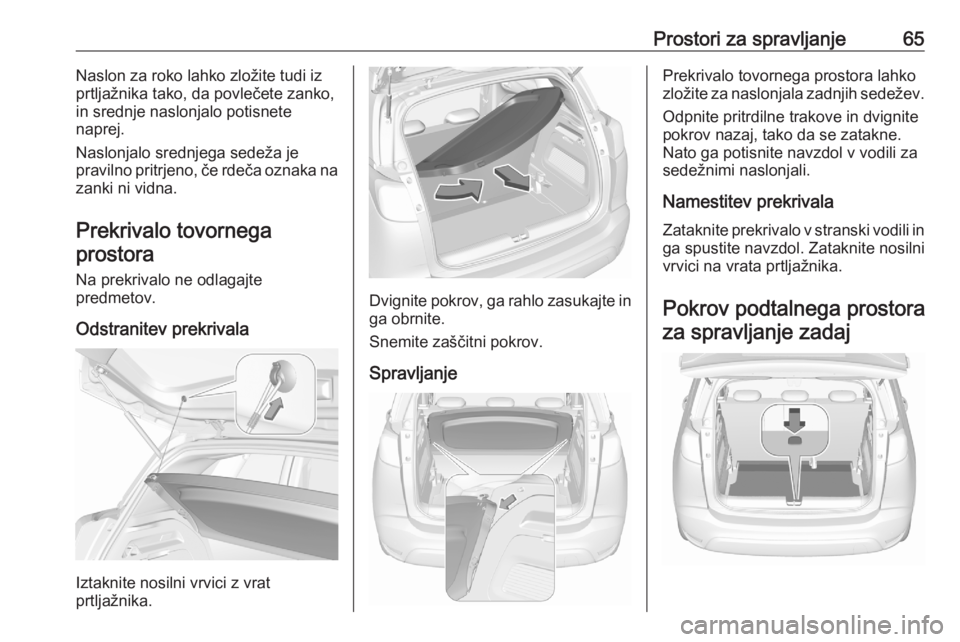 Prostori za spravljanje 65

Naslon za roko lahko zložite tudi iz prtljažnika tako, da povlečete zanko, in srednje naslonjalo potisnete naprej.

Naslonjalo srednjega sedeža je pravilno pritrjeno, če rdeča oznaka na zanki ni vidna.

Prekrivalo tovornega prostora

Na prekrivalo ne odlagajte predmetov.

Odstranitev prekrivala

Iztaknite nosilni vrvici z vrat prtljažnika.

Dvignite pokrov, ga rahlo zasukajte in ga obrnite.

Snemite zaščitni pokrov.

Spravljanje

Prekrivalo tovornega prostora lahko zložite za naslonjala zadnjih sedežev.

Odpnite pritrdilne trakove in dvignite pokrov nazaj, tako da se zatakne. Nato ga potisnite navzdol v vodili za sedežnimi naslonjali.

Namestitev prekrivala

Zataknite prekrivalo v stranski vodili in ga spustite navzdol. Zataknite nosilni vrvici na vrata prtljažnika.

Pokrov podtalnega prostora za spravljanje zadaj

carmanualsonline.info