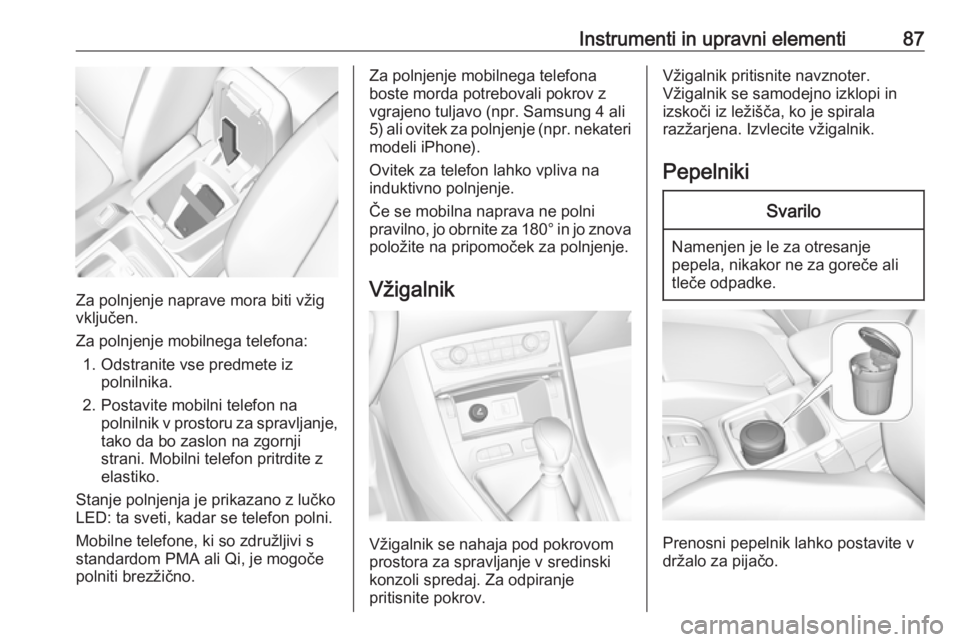 Instrumenti in upravni elementi 87

Za polnjenje naprave mora biti vžig vključen.

Za polnjenje mobilnega telefona:

1. Odstranite vse predmete iz polnilnika.

2. Postavite mobilni telefon na polnilnik v prostoru za spravljanje, tako da bo zaslon na zgornji strani. Mobilni telefon pritrdite z elastiko.

Stanje polnjenja je prikazano z lučko LED: ta sveti, kadar se telefon polni.

Mobilne telefone, ki so združljivi s standardom PMA ali Qi, je mogoče polniti brezžično.

Za polnjenje mobilnega telefona boste morda potrebovali pokrov z vgrajeno tuljavo (npr. Samsung 4 ali 5) ali ovitek za polnjenje (npr. nekateri modeli iPhone).

Ovitek za telefon lahko vpliva na induktivno polnjenje.

Če se mobilna naprava ne polni pravilno, jo obrnite za 180° in jo znova položite na pripomoček za polnjenje.

Vžigalnik

Vžigalnik se nahaja pod pokrovom prostora za spravljanje v sredinski konzoli spredaj. Za odpiranje pritisnite pokrov.

Vžigalnik pritisnite navznoter. Vžigalnik se samodejno izklopi in izskoči iz ležišča, ko je spirala razžarjena. Izvlecite vžigalnik.

Pepelniki

Svarilo

Namenjen je le za otresanje pepela, nikakor ne za goreče ali tleče odpadke.

Prenosni pepelnik lahko postavite v držalo za pijačo.

carmanualsonline.info