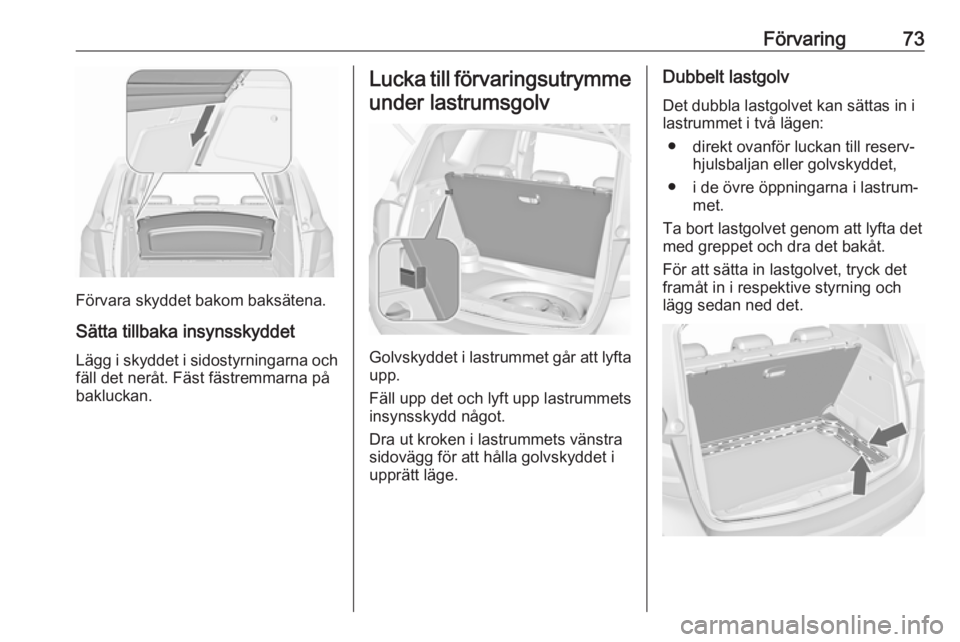 Förvaring 73

Förvara skyddet bakom baksätena.

Sätta tillbaka insynsskyddet

Lägg i skyddet i sidostyrningarna och fäll det neråt. Fäst fästremmarna på bakluckan.

Lucka till förvaringsutrymme under lastrumsgolv

Golvskyddet i lastrummet går att lyfta upp.

Fäll upp det och lyft upp lastrummets insynsskydd något.

Dra ut kroken i lastrummets vänstra sidovägg för att hålla golvskyddet i upprätt läge.

Dubbelt lastgolv

Det dubbla lastgolvet kan sättas in i lastrummet i två lägen:

● direkt ovanför luckan till reservhjulsbaljan eller golvskyddet,

● i de övre öppningarna i lastrummet.

Ta bort lastgolvet genom att lyfta det med greppet och dra det bakåt.

För att sätta in lastgolvet, tryck det framåt in i respektive styrning och lägg sedan ned det.

carmanualsonline.info