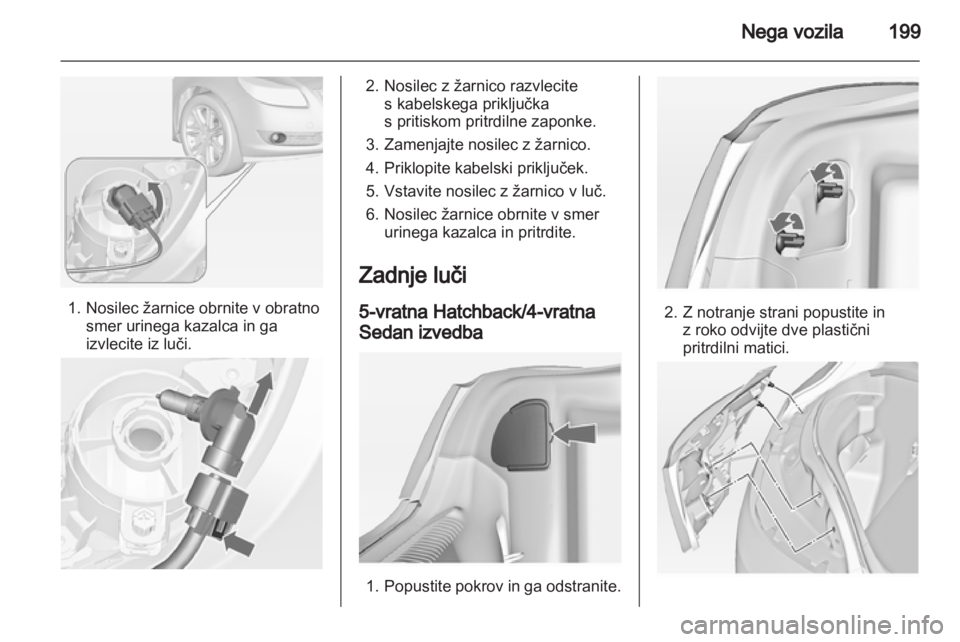 Nega vozila 199

1. Nosilec žarnice obrnite v obratno smer urinega kazalca in ga izvlecite iz luči.

2. Nosilec z žarnico razvlecite s kabelskega priključka s pritiskom pritrdilne zaponke.

3. Zamenjajte nosilec z žarnico.

4. Priklopite kabelski priključek.

5. Vstavite nosilec z žarnico v luč.

6. Nosilec žarnice obrnite v smer urinega kazalca in pritrdite.

Zadnje luči

5-vratna Hatchback/4-vratna Sedan izvedba

1. Popustite pokrov in ga odstranite.

2. Z notranje strani popustite in z roko odvijte dve plastični pritrdilni matici.

carmanualsonline.info