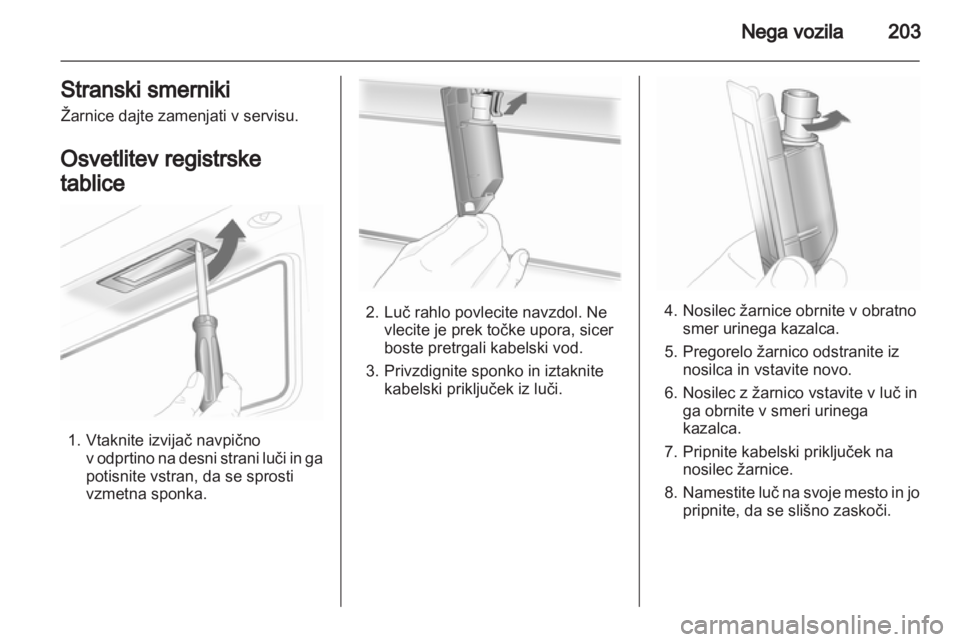 Nega vozila 203

Stranski smerniki

Žarnice dajte zamenjati v servisu.

Osvetlitev registrske tablice

1. Vtaknite izvijač navpično v odprtino na desni strani luči in ga potisnite vstran, da se sprosti vzmetna sponka.

2. Luč rahlo povlecite navzdol. Ne vlecite je prek točke upora, sicer boste pretrgali kabelski vod.

3. Privzdignite sponko in iztaknite kabelski priključek iz luči.

4. Nosilec žarnice obrnite v obratno smer urinega kazalca.

5. Pregorelo žarnico odstranite iz nosilca in vstavite novo.

6. Nosilec z žarnico vstavite v luč in ga obrnite v smeri urinega kazalca.

7. Pripnite kabelski priključek na nosilec žarnice.

8. Namestite luč na svoje mesto in jo pripnite, da se slišno zaskoči.

carmanualsonline.info