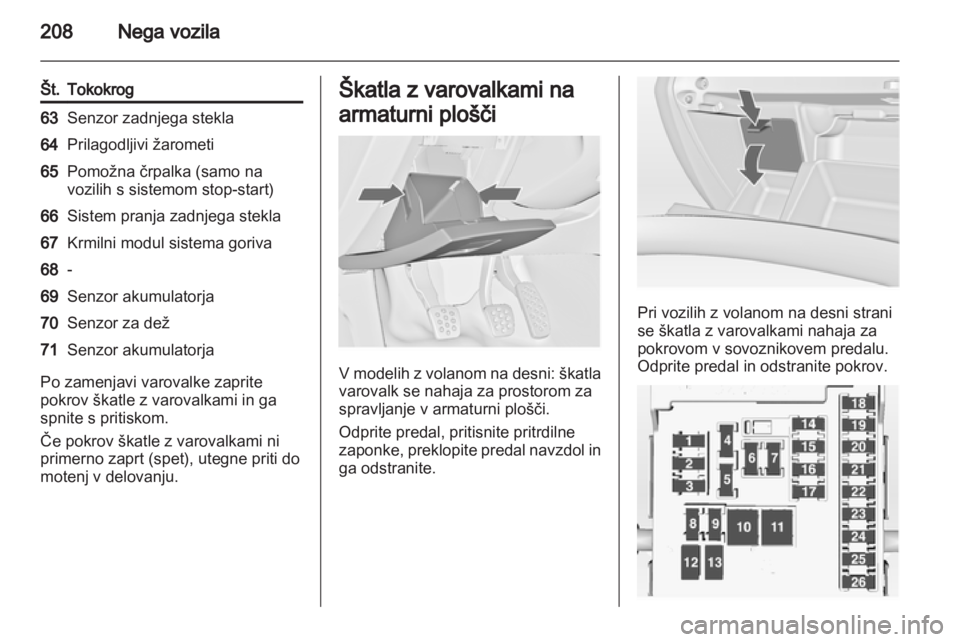 208 Nega vozila

| Št. | Tokokrog |
|---|---|
| 63 | Senzor zadnjega stekla |
| 64 | Prilagodljivi žarometi |
| 65 | Pomožna črpalka (samo na vozilih s sistemom stop-start) |
| 66 | Sistem pranja zadnjega stekla |
| 67 | Krmilni modul sistema goriva |
| 68 | - |
| 69 | Senzor akumulatorja |
| 70 | Senzor za dež |
| 71 | Senzor akumulatorja |

Po zamenjavi varovalke zaprite pokrov škatle z varovalkami in ga spnite s pritiskom.

Če pokrov škatle z varovalkami ni primerno zaprt (spet), utegne priti do motenj v delovanju.

Škatla z varovalkami na armaturni plošči

V modelih z volanom na desni: škatla varovalk se nahaja za prostorom za spravljanje v armaturni plošči.

Odprite predal, pritisnite pritrdilne zaponke, preklopite predal navzdol in ga odstranite.

Pri vozilih z volanom na desni strani se škatla z varovalkami nahaja za pokrovom v sovoznikovem predalu. Odprite predal in odstranite pokrov.

1 2 3 4 5 6 7 8 9 10 11 12 13 14 15 16 17 18 19 20 21 22 23 24 25 26

carmanualsonline.info