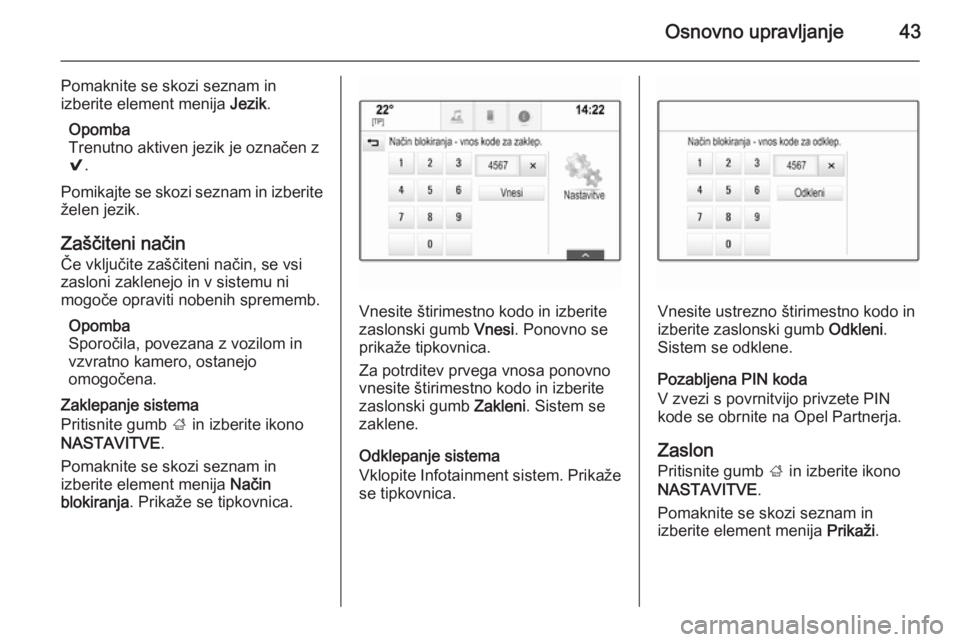 Osnovno upravljanje 43

Pomaknite se skozi seznam in izberite element menija Jezik.

Opomba
Trenutno aktiven jezik je označen z ✔.

Pomikajte se skozi seznam in izberite želen jezik.

Zaščiteni način
Če vključite zaščiteni način, se vsi zasloni zaklenejo in v sistemu ni mogoče opraviti nobenih sprememb.

Opomba
Sporočila, povezana z vozilom in vzvratno kamero, ostanejo omogočena.

Zaklepanje sistema
Pritisnite gumb ⌂ in izberite ikono NASTAVITVE.

Pomaknite se skozi seznam in izberite element menija Način blokiranja. Prikaže se tipkovnica.

22°
[TP]
14:22
Način blokiranja - vnos kode za zaklep.
1 2 3 4567 ×
4 5 6 Vnesi
7 8 9
0
Nastavitve

Vnesite štirimestno kodo in izberite zaslonski gumb Vnesi. Ponovno se prikaže tipkovnica.

Za potrditev prvega vnosa ponovno vnesite štirimestno kodo in izberite zaslonski gumb Zakleni. Sistem se zaklene.

Odklepanje sistema
Vklopite Infotainment sistem. Prikaže se tipkovnica.

Način blokiranja - vnos kode za odklep.
1 2 3 4567 ×
4 5 6 Odkleni
7 8 9
0

Vnesite ustrezno štirimestno kodo in izberite zaslonski gumb Odkleni. Sistem se odklene.

Pozabljena PIN koda
V zvezi s povrnitvijo privzete PIN kode se obrnite na Opel Partnerja.

Zaslon
Pritisnite gumb ⌂ in izberite ikono NASTAVITVE.

Pomaknite se skozi seznam in izberite element menija Prikaži.

carmanualsonline.info