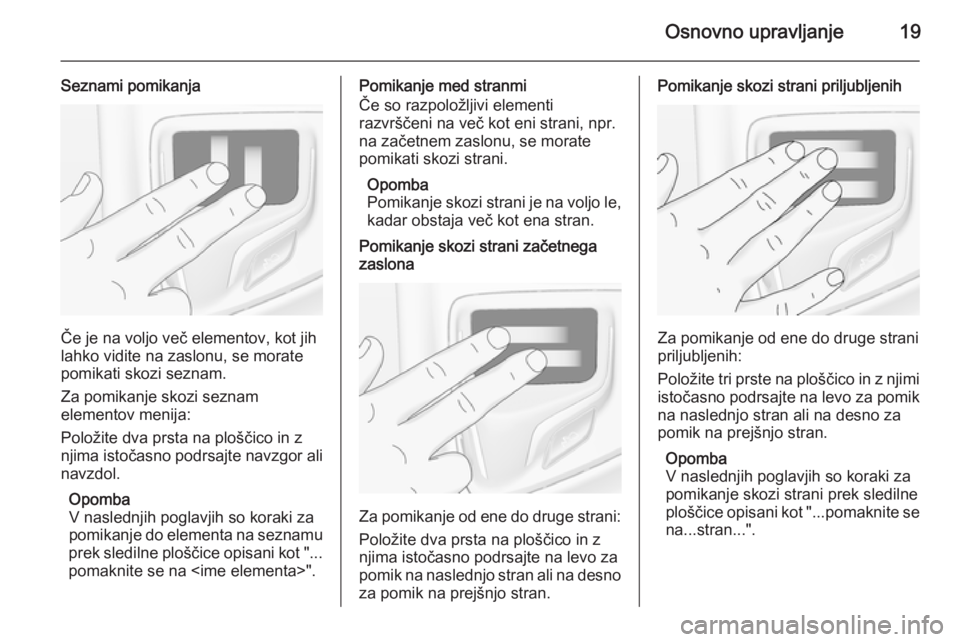 Osnovno upravljanje 19

Seznami pomikanja

Če je na voljo več elementov, kot jih lahko vidite na zaslonu, se morate pomikati skozi seznam.

Za pomikanje skozi seznam elementov menija:

Položite dva prsta na ploščico in z njima istočasno podrsajte navzgor ali navzdol.

Opomba
V naslednjih poglavjih so koraki za pomikanje do elementa na seznamu prek sledilne ploščice opisani kot "... pomaknite se na <ime elementa>".

Pomikanje med stranmi
Če so razpoložljivi elementi razvrščeni na več kot eni strani, npr. na začetnem zaslonu, se morate pomikati skozi strani.

Opomba
Pomikanje skozi strani je na voljo le, kadar obstaja več kot ena stran.

Pomikanje skozi strani začetnega zaslona

Za pomikanje od ene do druge strani:

Položite dva prsta na ploščico in z njima istočasno podrsajte na levo za pomik na naslednjo stran ali na desno za pomik na prejšnjo stran.

Pomikanje skozi strani priljubljenih

Za pomikanje od ene do druge strani priljubljenih:

Položite tri prste na ploščico in z njimi istočasno podrsajte na levo za pomik na naslednjo stran ali na desno za pomik na prejšnjo stran.

Opomba
V naslednjih poglavjih so koraki za pomikanje skozi strani prek sledilne ploščice opisani kot "...pomaknite se na...stran...".

carmanualsonline.info