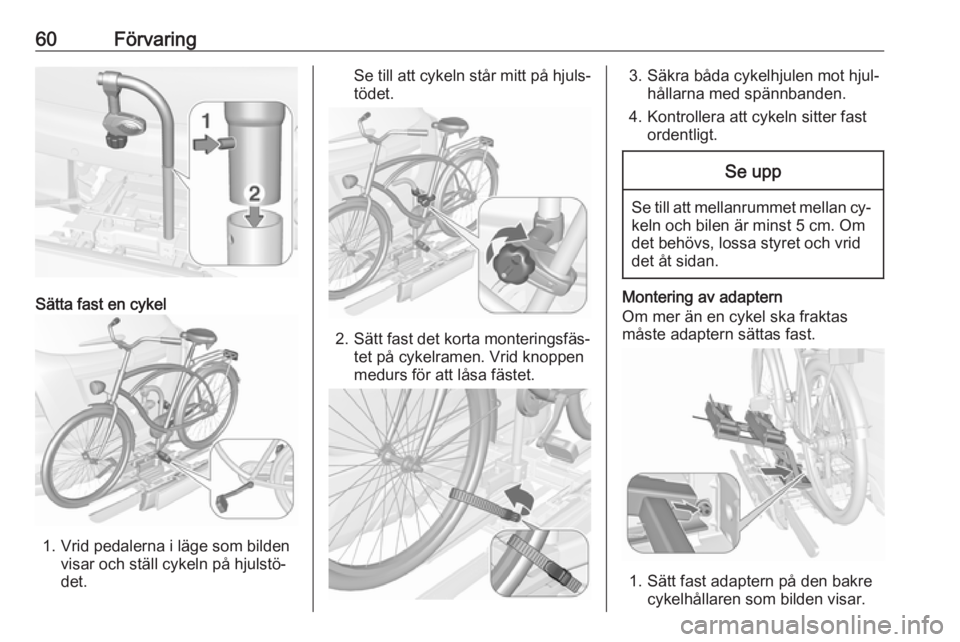 60 Förvaring

1

2

Sätta fast en cykel

1. Vrid pedalerna i läge som bilden visar och ställ cykeln på hjulstödet.

Se till att cykeln står mitt på hjulstödet.

2. Sätt fast det korta monteringsfästet på cykelramen. Vrid knoppen medurs för att låsa fästet.

3. Säkra båda cykelhjulen mot hjulhållarna med spännbanden.

4. Kontrollera att cykeln sitter fast ordentligt.

Se upp

Se till att mellanrummet mellan cykeln och bilen är minst 5 cm. Om det behövs, lossa styret och vrid det åt sidan.

Montering av adaptern
Om mer än en cykel ska fraktas måste adaptern sättas fast.

1. Sätt fast adaptern på den bakre cykelhållaren som bilden visar.

carmanualsonline.info