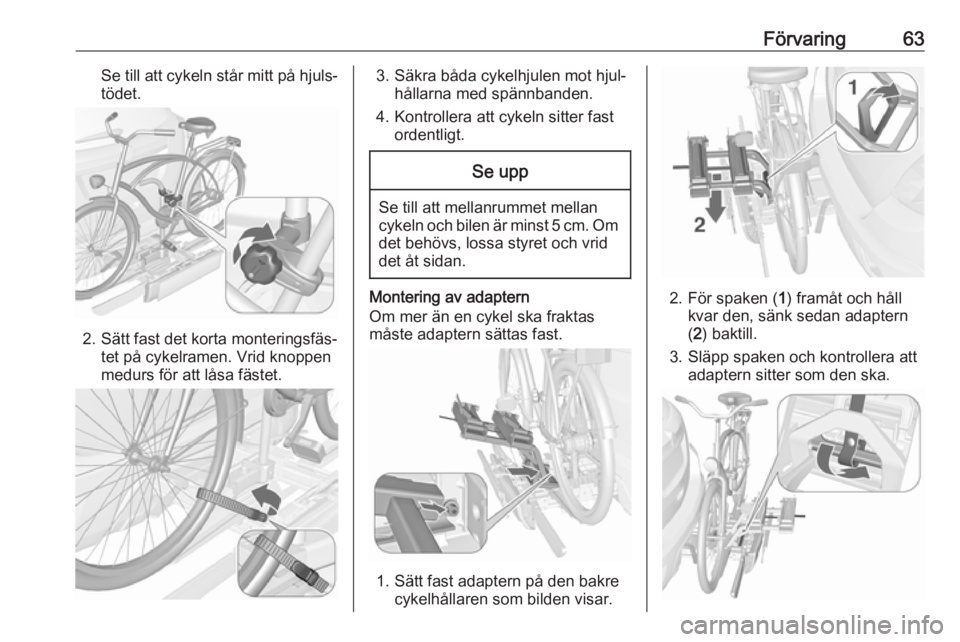 Förvaring 63

Se till att cykeln står mitt på hjulstödet.

2. Sätt fast det korta monteringsfästet på cykelramen. Vrid knoppen medurs för att låsa fästet.

3. Säkra båda cykelhjulen mot hjulhållarna med spännbanden.

4. Kontrollera att cykeln sitter fast ordentligt.

Se upp

Se till att mellanrummet mellan cykeln och bilen är minst 5 cm. Om det behövs, lossa styret och vrid det åt sidan.

Montering av adaptern
Om mer än en cykel ska fraktas måste adaptern sättas fast.

1. Sätt fast adaptern på den bakre cykelhållaren som bilden visar.

1

2

2. För spaken (1) framåt och håll kvar den, sänk sedan adaptern (2) baktill.

3. Släpp spaken och kontrollera att adaptern sitter som den ska.

carmanualsonline.info