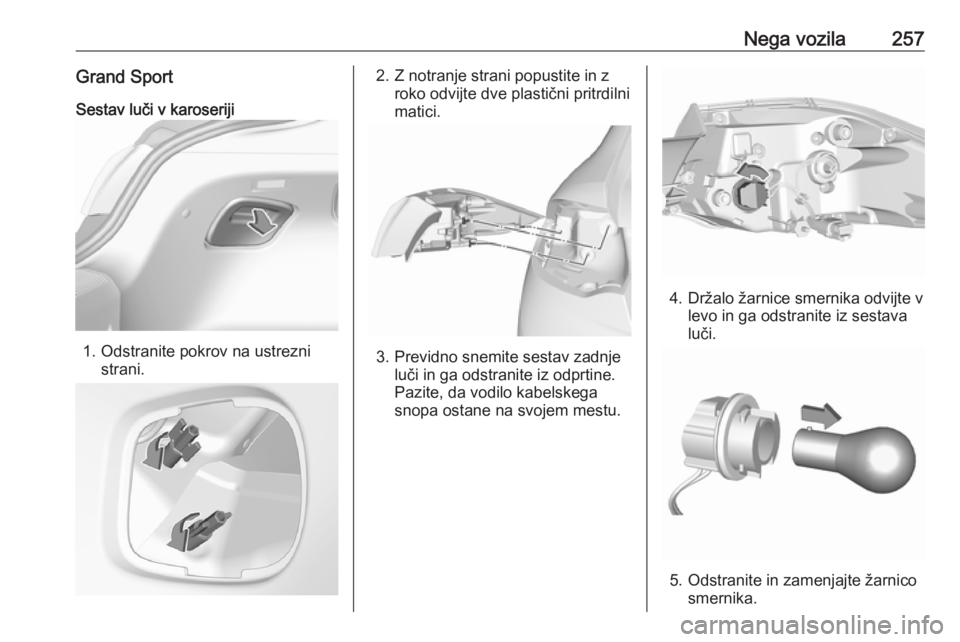 Nega vozila 257

Grand Sport

Sestav luči v karoseriji

1. Odstranite pokrov na ustrezni strani.

2. Z notranje strani popustite in z roko odvijte dve plastični pritrdilni matici.

3. Previdno snemite sestav zadnje luči in ga odstranite iz odprtine. Pazite, da vodilo kabelskega snopa ostane na svojem mestu.

4. Držalo žarnice smernika odvijte v levo in ga odstranite iz sestava luči.

5. Odstranite in zamenjajte žarnico smernika.

carmanualsonline.info