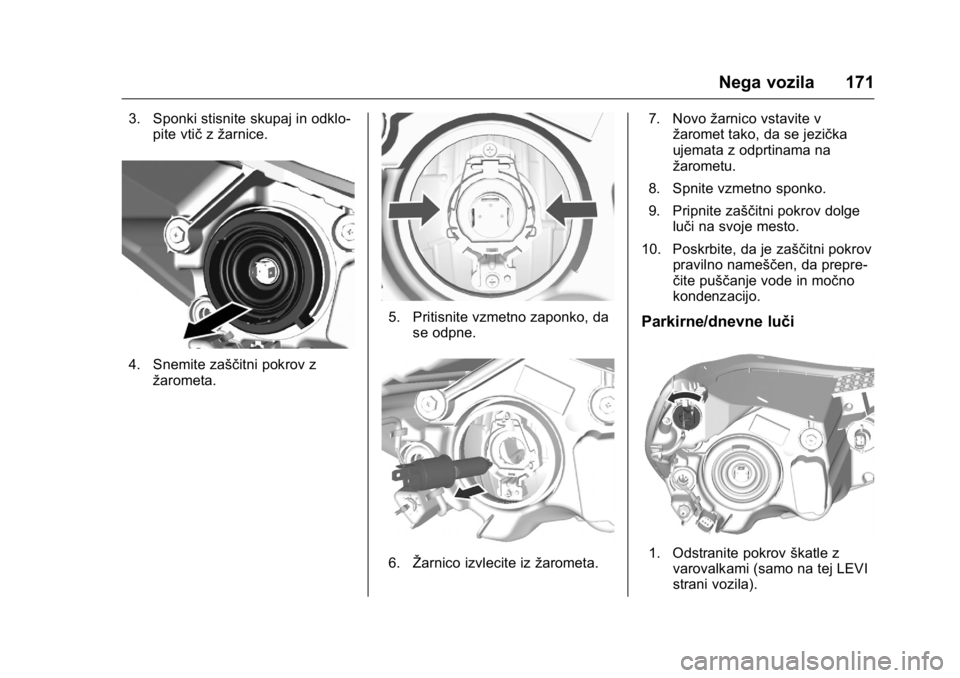 Nega vozila 171

3. Sponki stisnite skupaj in odklopite vtič z žarnice.

4. Snemite zaščitni pokrov z žarometa.

5. Pritisnite vzmetno zaponko, da se odpne.

6. Žarnico izvlecite iz žarometa.

7. Novo žarnico vstavite v žaromet tako, da se jezička ujemata z odprtinama na žarometu.

8. Spnite vzmetno sponko.

9. Pripnite zaščitni pokrov dolge luči na svoje mesto.

10. Poskrbite, da je zaščitni pokrov pravilno nameščen, da preprečite puščanje vode in močno kondenzacijo.

Parkirne/dnevne luči

1. Odstranite pokrov škatle z varovalkami (samo na tej LEVI strani vozila).

carmanualsonline.info