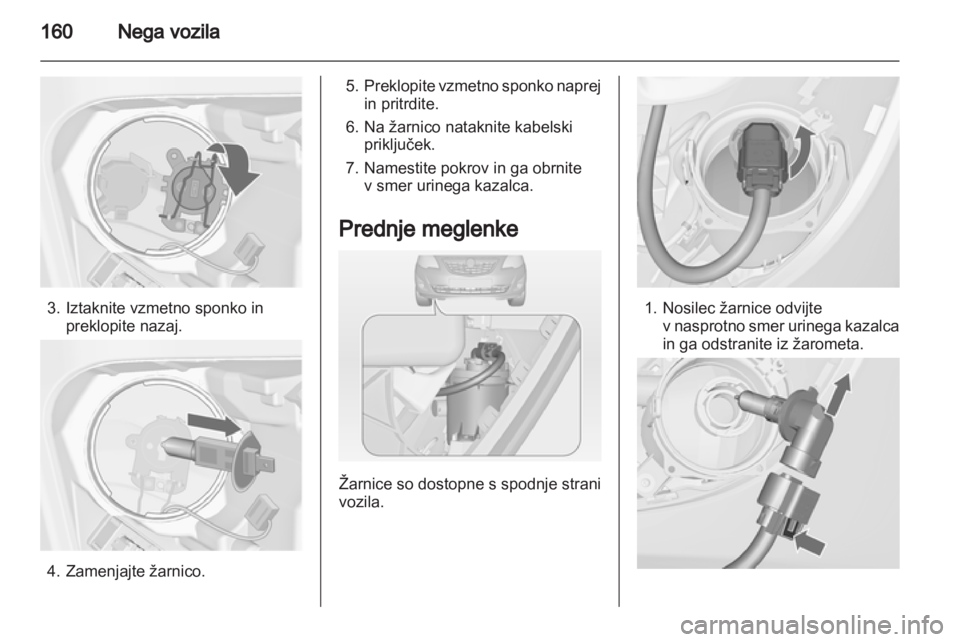 160 Nega vozila

3. Iztaknite vzmetno sponko in preklopite nazaj.

4. Zamenjajte žarnico.

5. Preklopite vzmetno sponko naprej in pritrdite.

6. Na žarnico nataknite kabelski priključek.

7. Namestite pokrov in ga obrnite v smer urinega kazalca.

Prednje meglenke

Žarnice so dostopne s spodnje strani vozila.

1. Nosilec žarnice odvijte v nasprotno smer urinega kazalca in ga odstranite iz žarometa.

carmanualsonline.info