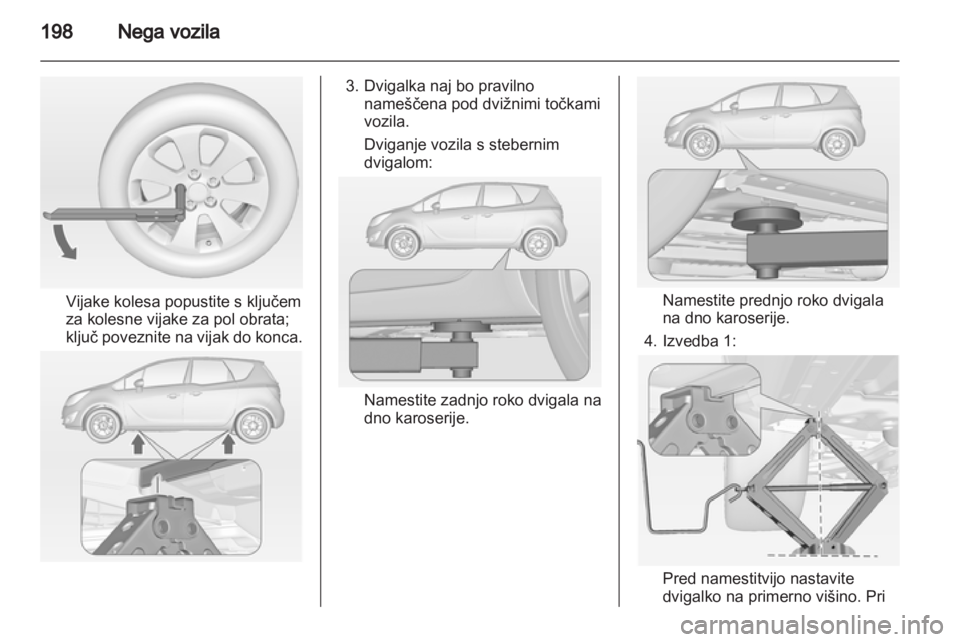 198 Nega vozila

Vijake kolesa popustite s ključem za kolesne vijake za pol obrata; ključ poveznite na vijak do konca.

3. Dvigalka naj bo pravilno nameščena pod dvižnimi točkami vozila.

Dviganje vozila s stebernim dvigalom:

Namestite zadnjo roko dvigala na dno karoserije.

Namestite prednjo roko dvigala na dno karoserije.

4. Izvedba 1:

Pred namestitvijo nastavite dvigalko na primerno višino. Pri

carmanualsonline.info