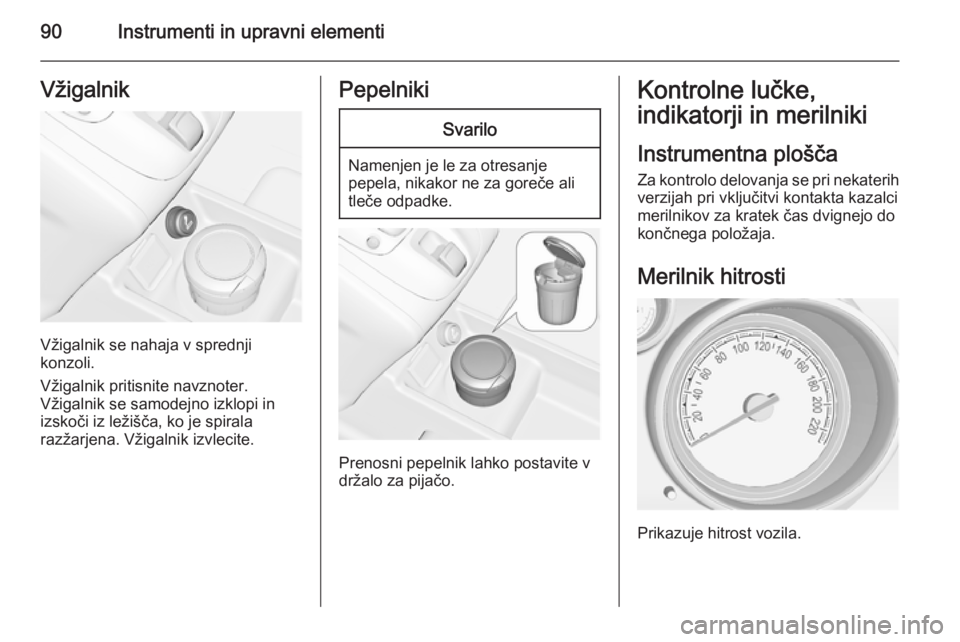 90 Instrumenti in upravni elementi

Vžigalnik

Vžigalnik se nahaja v sprednji konzoli.

Vžigalnik pritisnite navznoter. Vžigalnik se samodejno izklopi in izskoči iz ležišča, ko je spirala razžarjena. Vžigalnik izvlecite.

Pepelniki

Svarilo

Namenjen je le za otresanje pepela, nikakor ne za goreče ali tleče odpadke.

Prenosni pepelnik lahko postavite v držalo za pijačo.

Kontrolne lučke, indikatorji in merilniki

Instrumentna plošča

Za kontrolo delovanja se pri nekaterih verzijah pri vključitvi kontakta kazalci merilnikov za kratek čas dvignejo do končnega položaja.

Merilnik hitrosti

0 20 40 60 80 100 120 140 160 180 200 220

Prikazuje hitrost vozila.

carmanualsonline.info