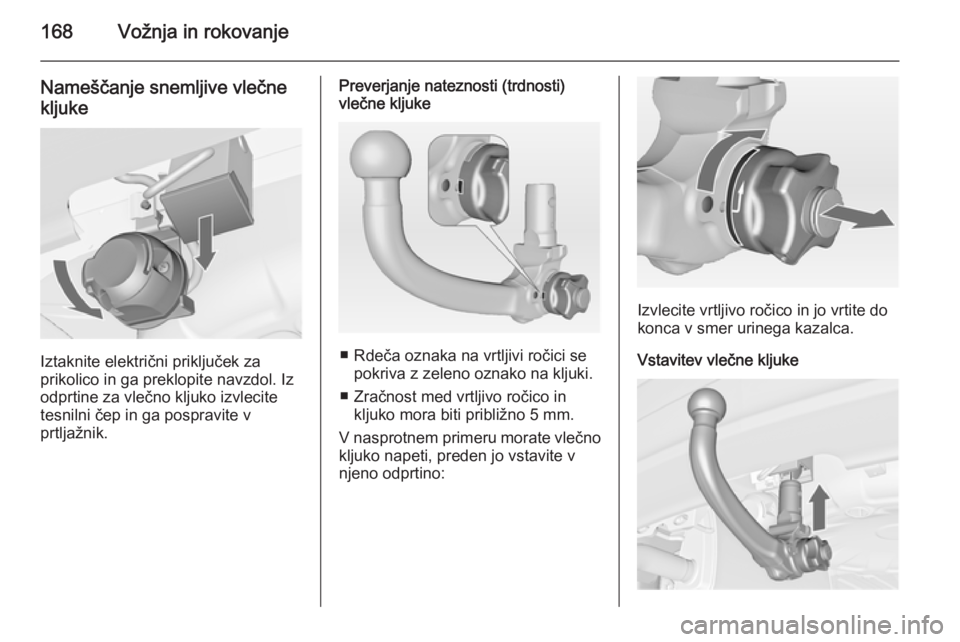 168 Vožnja in rokovanje

Nameščanje snemljive vlečne kljuke

Iztaknite električni priključek za prikolico in ga preklopite navzdol. Iz odprtine za vlečno kljuko izvlecite tesnilni čep in ga pospravite v prtljažnik.

Preverjanje nateznosti (trdnosti) vlečne kljuke

■ Rdeča oznaka na vrtljivi ročici se pokriva z zeleno oznako na kljuki.

■ Zračnost med vrtljivo ročico in kljuko mora biti približno 5 mm.

V nasprotnem primeru morate vlečno kljuko napeti, preden jo vstavite v njeno odprtino:

Izvlecite vrtljivo ročico in jo vrtite do konca v smer urinega kazalca.

Vstavitev vlečne kljuke

carmanualsonline.info