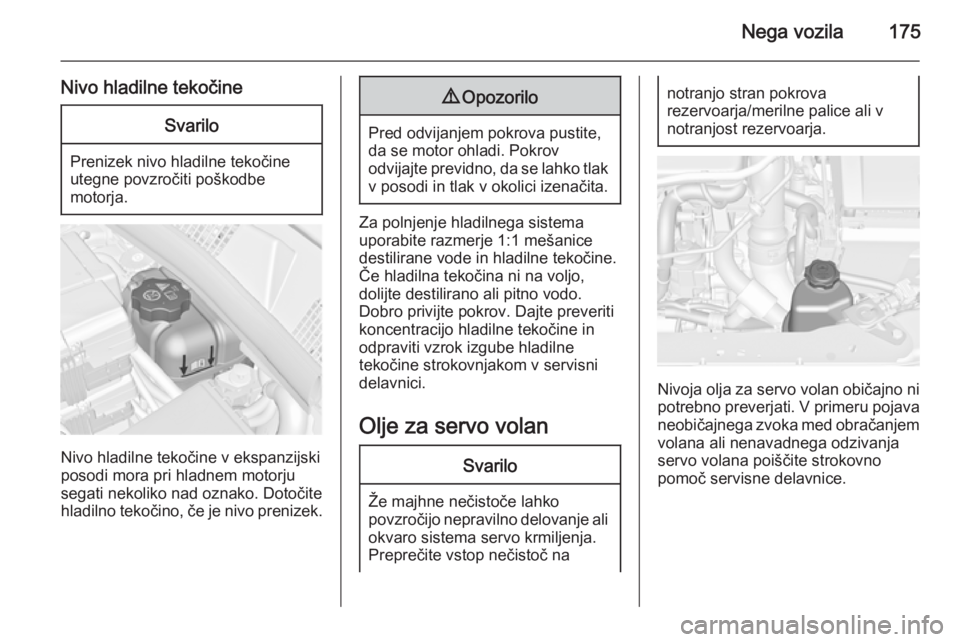 Nega vozila 175

Nivo hladilne tekočine

Svarilo

Prenizek nivo hladilne tekočine utegne povzročiti poškodbe motorja.

Nivo hladilne tekočine v ekspanzijski posodi mora pri hladnem motorju segati nekoliko nad oznako. Dotočite hladilno tekočino, če je nivo prenizek.

⚠ Opozorilo

Pred odvijanjem pokrova pustite, da se motor ohladi. Pokrov odvijajte previdno, da se lahko tlak v posodi in tlak v okolici izenačita.

Za polnjenje hladilnega sistema uporabite razmerje 1:1 mešanice destilirane vode in hladilne tekočine. Če hladilna tekočina ni na voljo, dolijte destilirano ali pitno vodo. Dobro privijte pokrov. Dajte preveriti koncentracijo hladilne tekočine in odpraviti vzrok izgube hladilne tekočine strokovnjakom v servisni delavnici.

Olje za servo volan

Svarilo

Že majhne nečistoče lahko povzročijo nepravilno delovanje ali okvaro sistema servo krmiljenja. Preprečite vstop nečistoč na notranjo stran pokrova rezervoarja/merilne palice ali v notranjost rezervoarja.

Nivoja olja za servo volan običajno ni potrebno preverjati. V primeru pojava neobičajnega zvoka med obračanjem volana ali nenavadnega odzivanja servo volana poiščite strokovno pomoč servisne delavnice.

carmanualsonline.info