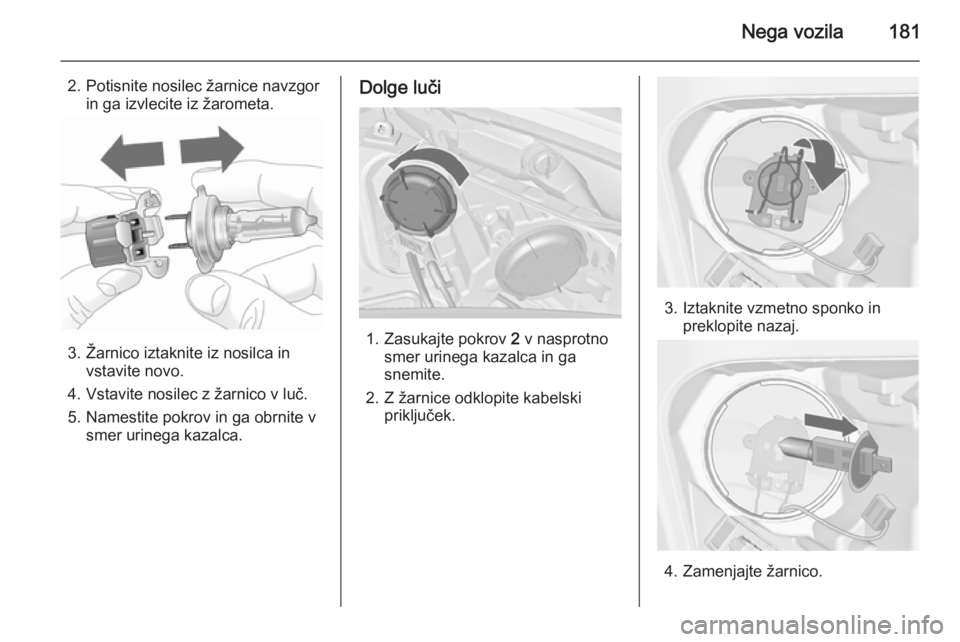 Nega vozila 181

2. Potisnite nosilec žarnice navzgor in ga izvlecite iz žarometa.

3. Žarnico iztaknite iz nosilca in vstavite novo.

4. Vstavite nosilec z žarnico v luč.

5. Namestite pokrov in ga obrnite v smer urinega kazalca.

Dolge luči

1. Zasukajte pokrov 2 v nasprotno smer urinega kazalca in ga snemite.

2. Z žarnice odklopite kabelski priključek.

3. Iztaknite vzmetno sponko in preklopite nazaj.

4. Zamenjajte žarnico.

carmanualsonline.info