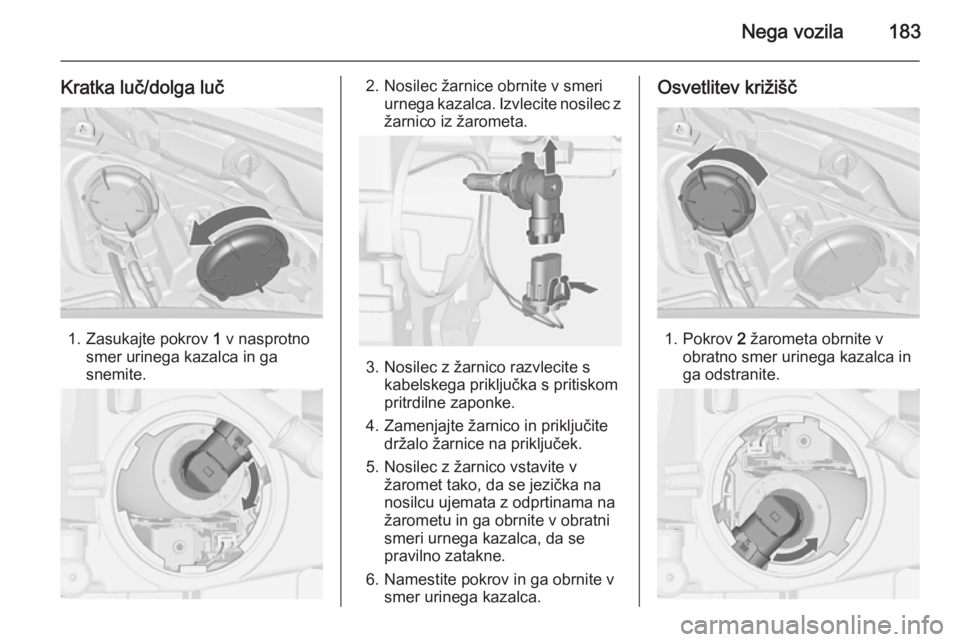 Nega vozila 183

Kratka luč/dolga luč

1. Zasukajte pokrov 1 v nasprotno smer urinega kazalca in ga snemite.

2. Nosilec žarnice obrnite v smeri urnega kazalca. Izvlecite nosilec z žarnico iz žarometa.

3. Nosilec z žarnico razvlecite s kabelskega priključka s pritiskom pritrdilne zaponke.

4. Zamenjajte žarnico in priključite držalo žarnice na priključek.

5. Nosilec z žarnico vstavite v žaromet tako, da se jezička na nosilcu ujemata z odprtinama na žarometu in ga obrnite v obratni smeri urnega kazalca, da se pravilno zatakne.

6. Namestite pokrov in ga obrnite v smer urinega kazalca.

Osvetlitev križišč

1. Pokrov 2 žarometa obrnite v obratno smer urinega kazalca in ga odstranite.

carmanualsonline.info