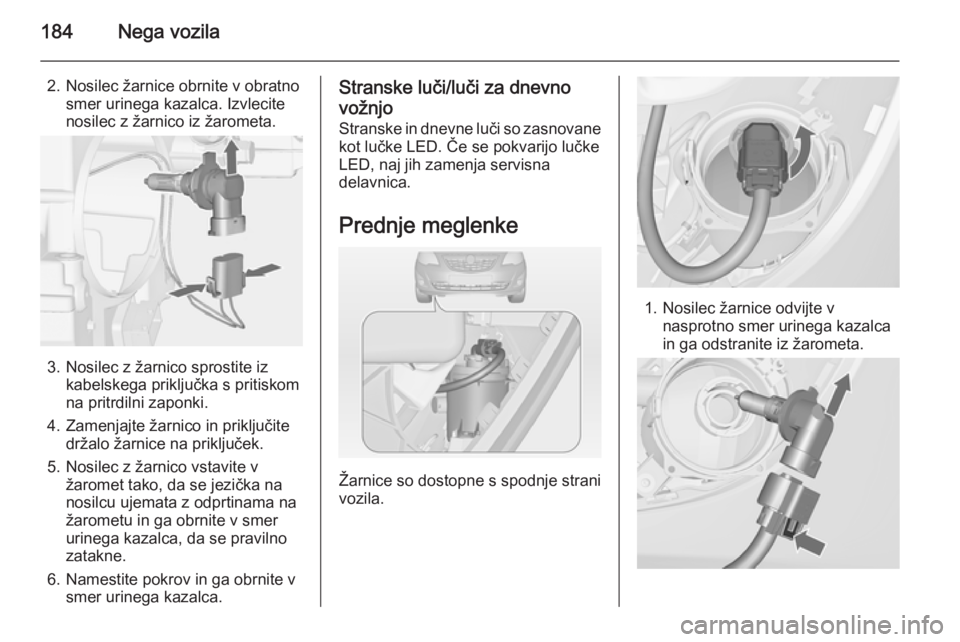 184 Nega vozila

2. Nosilec žarnice obrnite v obratno smer urinega kazalca. Izvlecite nosilec z žarnico iz žarometa.

3. Nosilec z žarnico sprostite iz kabelskega priključka s pritiskom na pritrdilni zaponki.

4. Zamenjajte žarnico in priključite držalo žarnice na priključek.

5. Nosilec z žarnico vstavite v žaromet tako, da se jezička na nosilcu ujemata z odprtinama na žarometu in ga obrnite v smer urinega kazalca, da se pravilno zatakne.

6. Namestite pokrov in ga obrnite v smer urinega kazalca.

Stranske luči/luči za dnevno vožnjo
Stranske in dnevne luči so zasnovane kot lučke LED. Če se pokvarijo lučke LED, naj jih zamenja servisna delavnica.

Prednje meglenke

Žarnice so dostopne s spodnje strani vozila.

1. Nosilec žarnice odvijte v nasprotno smer urinega kazalca in ga odstranite iz žarometa.

carmanualsonline.info