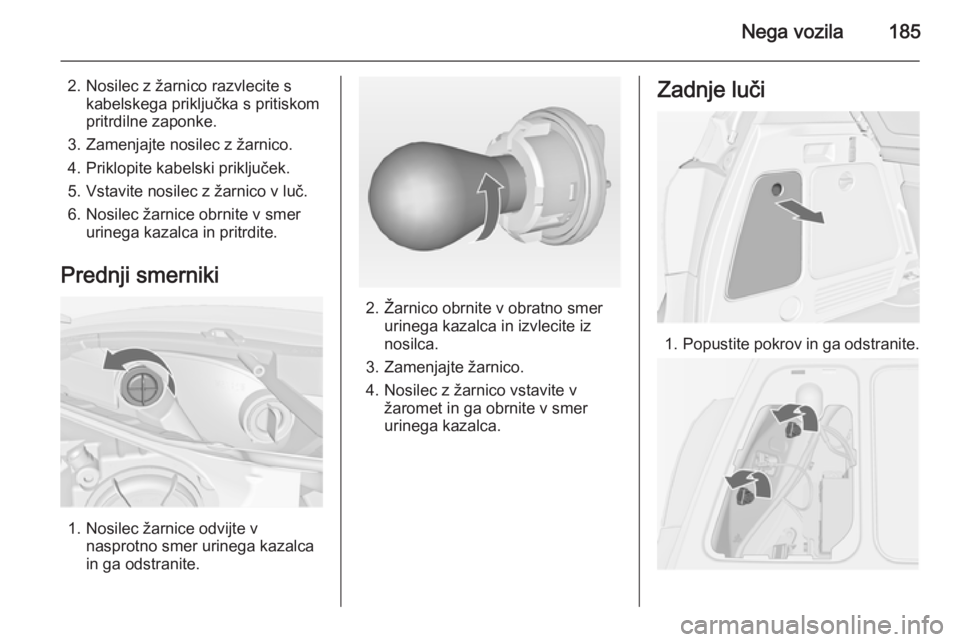 Nega vozila 185

2. Nosilec z žarnico razvlecite s kabelskega priključka s pritiskom pritrdilne zaponke.

3. Zamenjajte nosilec z žarnico.

4. Priklopite kabelski priključek.

5. Vstavite nosilec z žarnico v luč.

6. Nosilec žarnice obrnite v smer urinega kazalca in pritrdite.

Prednji smerniki

1. Nosilec žarnice odvijte v nasprotno smer urinega kazalca in ga odstranite.

2. Žarnico obrnite v obratno smer urinega kazalca in izvlecite iz nosilca.

3. Zamenjajte žarnico.

4. Nosilec z žarnico vstavite v žaromet in ga obrnite v smer urinega kazalca.

Zadnje luči

1. Popustite pokrov in ga odstranite.

carmanualsonline.info