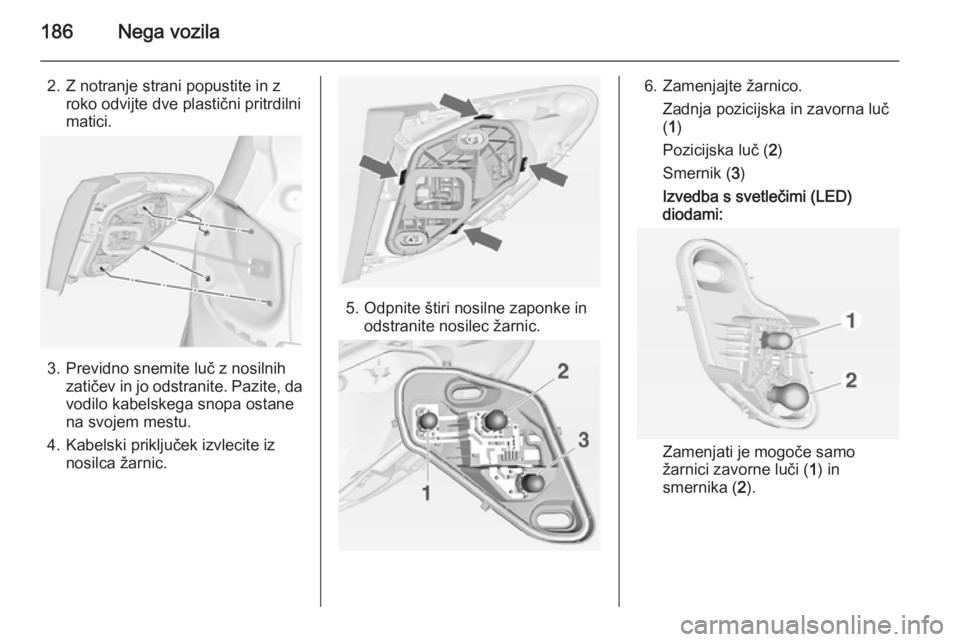 186 Nega vozila

2. Z notranje strani popustite in z roko odvijte dve plastični pritrdilni matici.

3. Previdno snemite luč z nosilnih zatičev in jo odstranite. Pazite, da vodilo kabelskega snopa ostane na svojem mestu.

4. Kabelski priključek izvlecite iz nosilca žarnic.

5. Odpnite štiri nosilne zaponke in odstranite nosilec žarnic.

2

3

1

6. Zamenjajte žarnico.

Zadnja pozicijska in zavorna luč (1)

Pozicijska luč (2)

Smernik (3)

Izvedba s svetlečimi (LED) diodami:

1

2

Zamenjati je mogoče samo žarnici zavorne luči (1) in smernika (2).

carmanualsonline.info