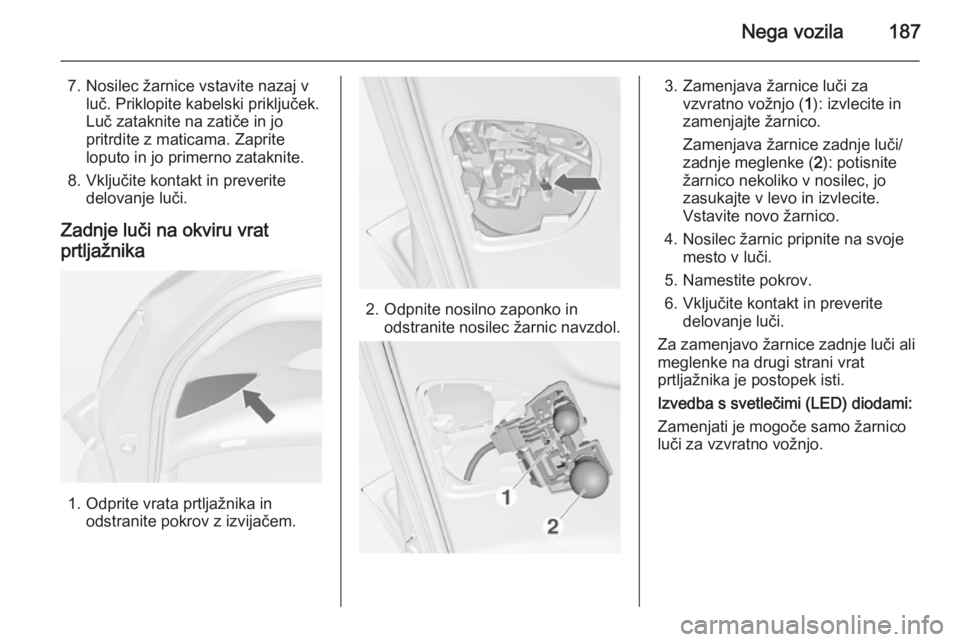 Nega vozila 187

7. Nosilec žarnice vstavite nazaj v luč. Priklopite kabelski priključek. Luč zataknite na zatiče in jo pritrdite z maticama. Zaprite loputo in jo primerno zataknite.
8. Vključite kontakt in preverite delovanje luči.

Zadnje luči na okviru vrat prtljažnika

1. Odprite vrata prtljažnika in odstranite pokrov z izvijačem.

2. Odpnite nosilno zaponko in odstranite nosilec žarnic navzdol.

1
2

3. Zamenjava žarnice luči za vzvratno vožnjo (1): izvlecite in zamenjajte žarnico.

Zamenjava žarnice zadnje luči/ zadnje meglenke (2): potisnite žarnico nekoliko v nosilec, jo zasukajte v levo in izvlecite. Vstavite novo žarnico.
4. Nosilec žarnic pripnite na svoje mesto v luči.
5. Namestite pokrov.
6. Vključite kontakt in preverite delovanje luči.

Za zamenjavo žarnice zadnje luči ali meglenke na drugi strani vrat prtljažnika je postopek isti.

Izvedba s svetlečimi (LED) diodami:

Zamenjati je mogoče samo žarnico luči za vzvratno vožnjo.

carmanualsonline.info