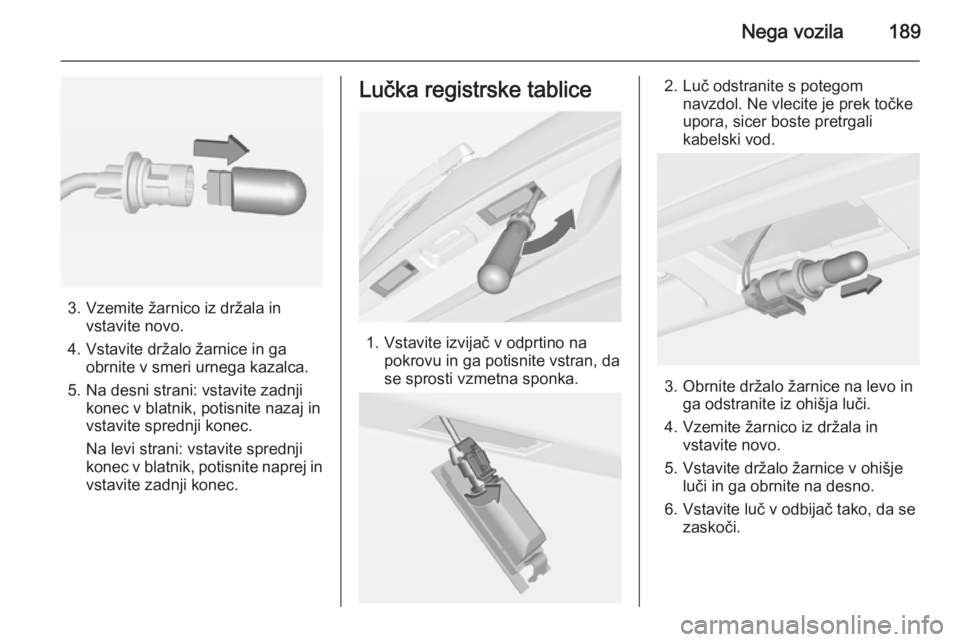 Nega vozila 189

3. Vzemite žarnico iz držala in vstavite novo.

4. Vstavite držalo žarnice in ga obrnite v smeri urnega kazalca.

5. Na desni strani: vstavite zadnji konec v blatnik, potisnite nazaj in vstavite sprednji konec.

Na levi strani: vstavite sprednji konec v blatnik, potisnite naprej in vstavite zadnji konec.

Lučka registrske tablice

1. Vstavite izvijač v odprtino na pokrovu in ga potisnite vstran, da se sprosti vzmetna sponka.

2. Luč odstranite s potegom navzdol. Ne vlecite je prek točke upora, sicer boste pretrgali kabelski vod.

3. Obrnite držalo žarnice na levo in ga odstranite iz ohišja luči.

4. Vzemite žarnico iz držala in vstavite novo.

5. Vstavite držalo žarnice v ohišje luči in ga obrnite na desno.

6. Vstavite luč v odbijač tako, da se zaskoči.

carmanualsonline.info