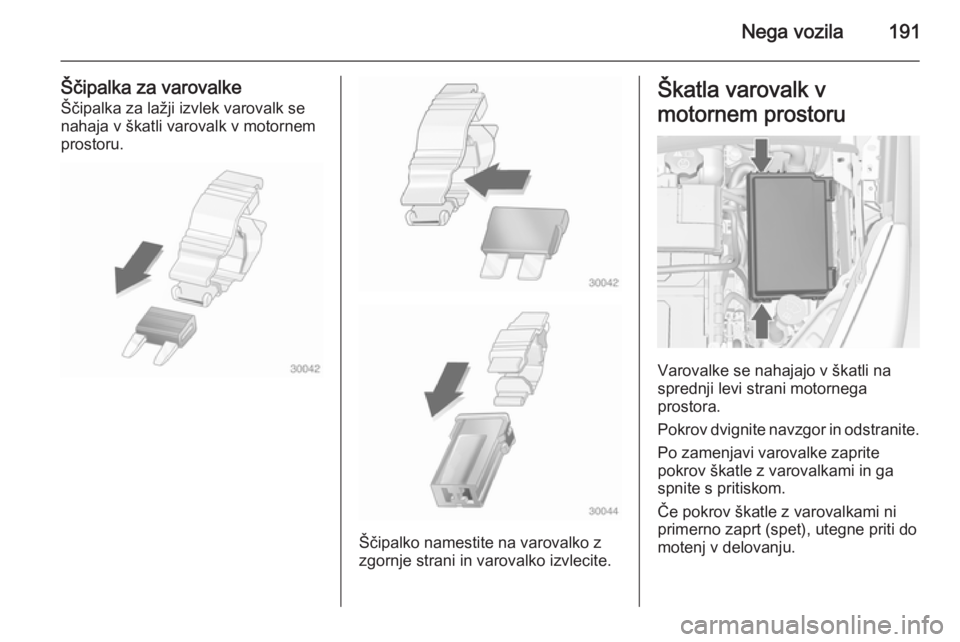 Nega vozila 191

Ščipalka za varovalke
Ščipalka za lažji izvlek varovalk se nahaja v škatli varovalk v motornem prostoru.

30042

30042

30044

Ščipalko namestite na varovalko z zgornje strani in varovalko izvlecite.

Škatla varovalk v motornem prostoru

Varovalke se nahajajo v škatli na sprednji levi strani motornega prostora.

Pokrov dvignite navzgor in odstranite.

Po zamenjavi varovalke zaprite pokrov škatle z varovalkami in ga spnite s pritiskom.

Če pokrov škatle z varovalkami ni primerno zaprt (spet), utegne priti do motenj v delovanju.

carmanualsonline.info