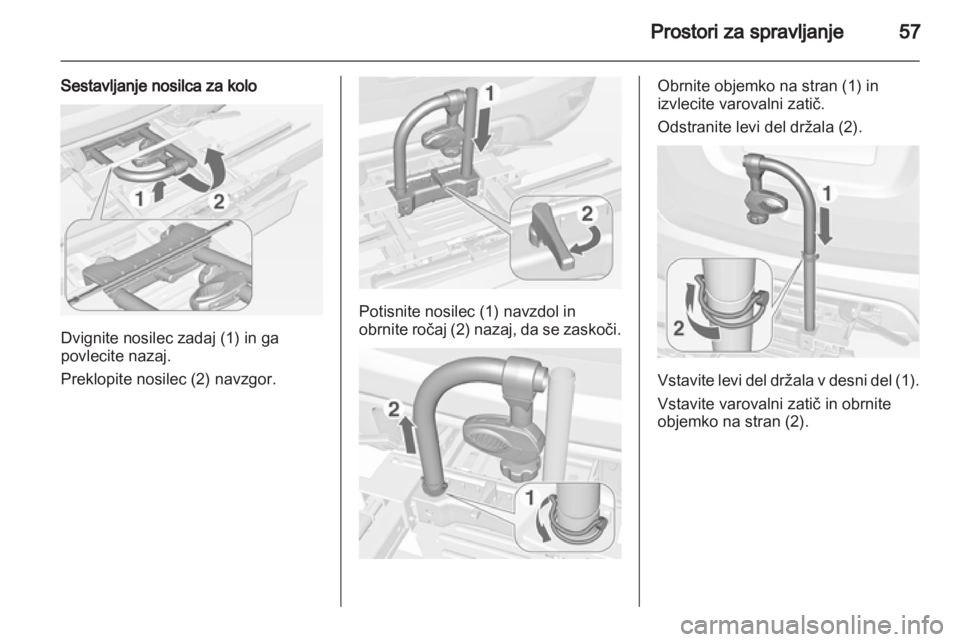 Prostori za spravljanje 57

Sestavljanje nosilca za kolo

1 2

Dvignite nosilec zadaj (1) in ga povlecite nazaj.

Preklopite nosilec (2) navzgor.

1

2

Potisnite nosilec (1) navzdol in obrnite ročaj (2) nazaj, da se zaskoči.

2

1

Obrnite objemko na stran (1) in izvlecite varovalni zatič.

Odstranite levi del držala (2).

1

2

Vstavite levi del držala v desni del (1).

Vstavite varovalni zatič in obrnite objemko na stran (2).

carmanualsonline.info