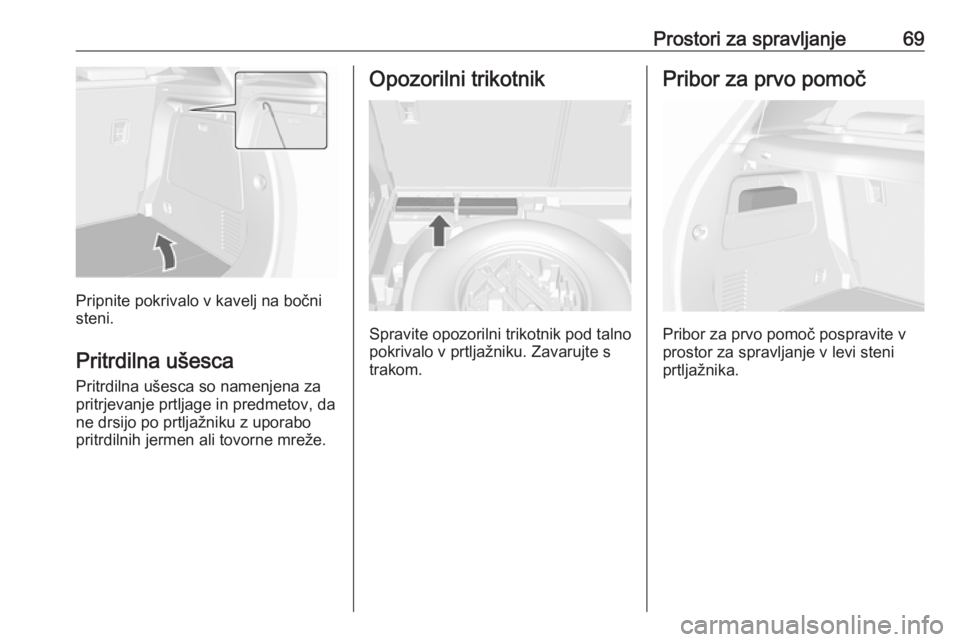 Prostori za spravljanje 69

Pripnite pokrivalo v kavelj na bočni steni.

Pritrdilna ušesca

Pritrdilna ušesca so namenjena za pritrjevanje prtljage in predmetov, da ne drsijo po prtljažniku z uporabo pritrdilnih jermen ali tovorne mreže.

Opozorilni trikotnik

Spravite opozorilni trikotnik pod talno pokrivalo v prtljažniku. Zavarujte s trakom.

Pribor za prvo pomoč

Pribor za prvo pomoč pospravite v prostor za spravljanje v levi steni prtljažnika.

carmanualsonline.info