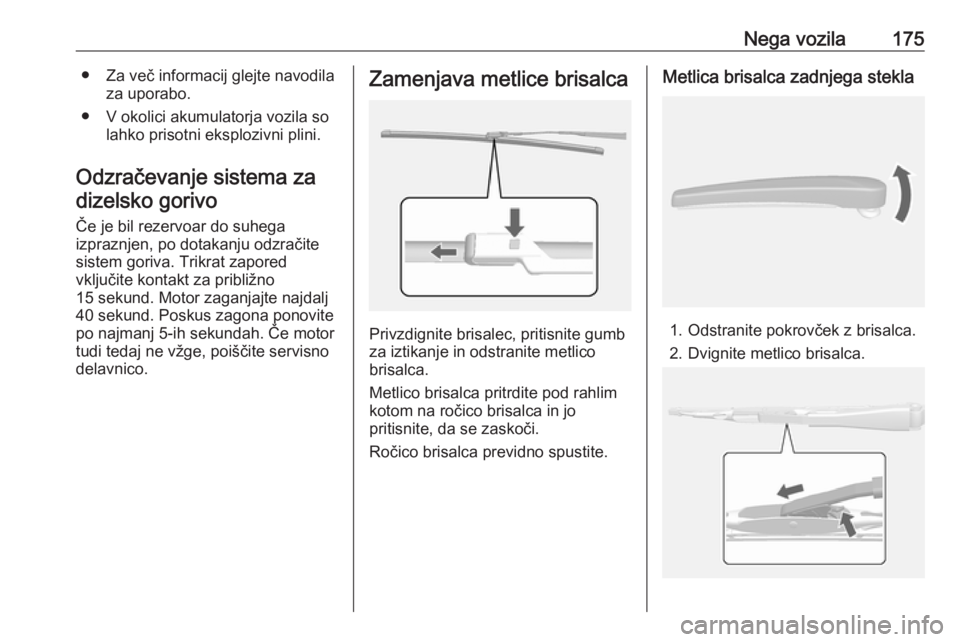 Nega vozila 175

● Za več informacij glejte navodila za uporabo.

● V okolici akumulatorja vozila so lahko prisotni eksplozivni plini.

Odzračevanje sistema za dizelsko gorivo

Če je bil rezervoar do suhega izpraznjen, po dotakanju odzračite sistem goriva. Trikrat zapored vključite kontakt za približno 15 sekund. Motor zaganjajte najdalj 40 sekund. Poskus zagona ponovite po najmanj 5-ih sekundah. Če motor tudi tedaj ne vžge, poiščite servisno delavnico.

Zamenjava metlice brisalca

Privzdignite brisalec, pritisnite gumb za iztikanje in odstranite metlico brisalca.

Metlico brisalca pritrdite pod rahlim kotom na ročico brisalca in jo pritisnite, da se zaskoči.

Ročico brisalca previdno spustite.

Metlica brisalca zadnjega stekla

1. Odstranite pokrovček z brisalca.

2. Dvignite metlico brisalca.

carmanualsonline.info