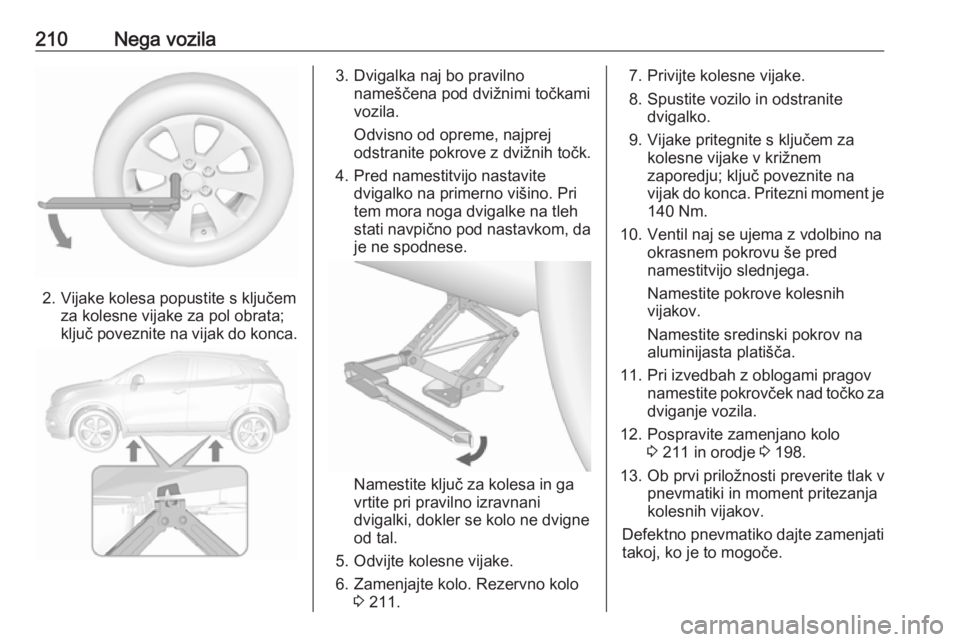 210 Nega vozila

2. Vijake kolesa popustite s ključem za kolesne vijake za pol obrata; ključ poveznite na vijak do konca.

3. Dvigalka naj bo pravilno nameščena pod dvižnimi točkami vozila.

Odvisno od opreme, najprej odstranite pokrove z dvižnih točk.

4. Pred namestitvijo nastavite dvigalko na primerno višino. Pri tem mora noga dvigalke na tleh stati navpično pod nastavkom, da je ne spodnese.

Namestite ključ za kolesa in ga vrtite pri pravilno izravnani dvigalki, dokler se kolo ne dvigne od tal.

5. Odvijte kolesne vijake.

6. Zamenjajte kolo. Rezervno kolo ◊ 211.

7. Privijte kolesne vijake.

8. Spustite vozilo in odstranite dvigalko.

9. Vijake pritegnite s ključem za kolesne vijake v križnem zaporedju; ključ poveznite na vijak do konca. Pritezni moment je 140 Nm.

10. Ventil naj se ujema z vdolbino na okrasnem pokrovu še pred namestitvijo slednjega.

Namestite pokrove kolesnih vijakov.

Namestite sredinski pokrov na aluminijasta platišča.

11. Pri izvedbah z oblogami pragov namestite pokrovček nad točko za dviganje vozila.

12. Pospravite zamenjano kolo ◊ 211 in orodje ◊ 198.

13. Ob prvi priložnosti preverite tlak v pnevmatiki in moment pritezanja kolesnih vijakov.

Defektno pnevmatiko dajte zamenjati takoj, ko je to mogoče.

carmanualsonline.info